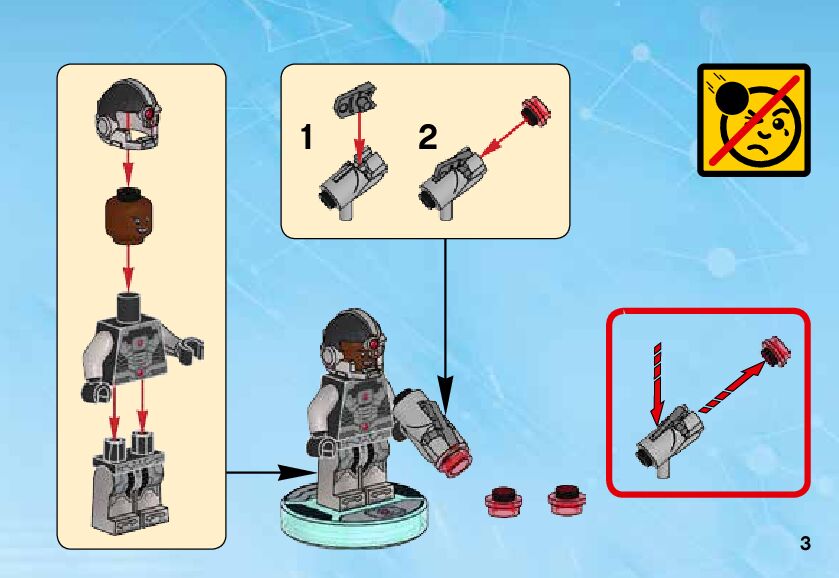 1

2

3