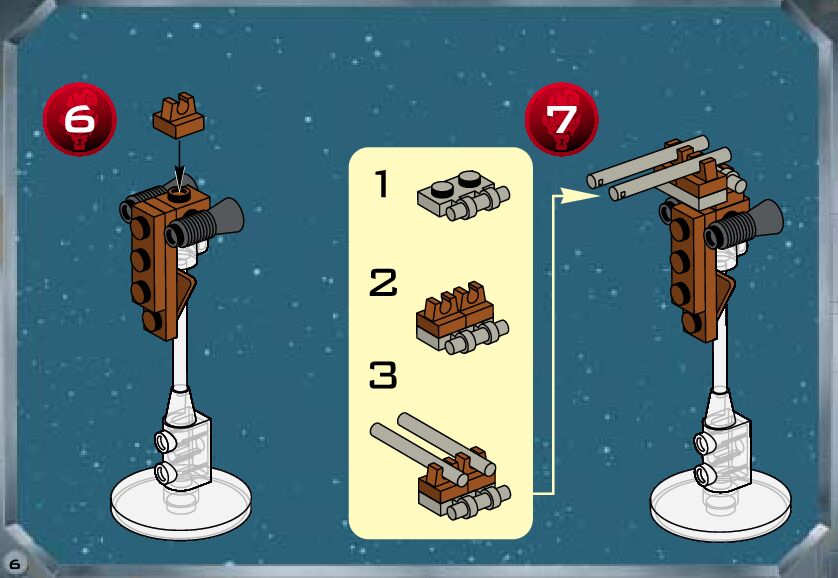 6

7

1

2

3

6