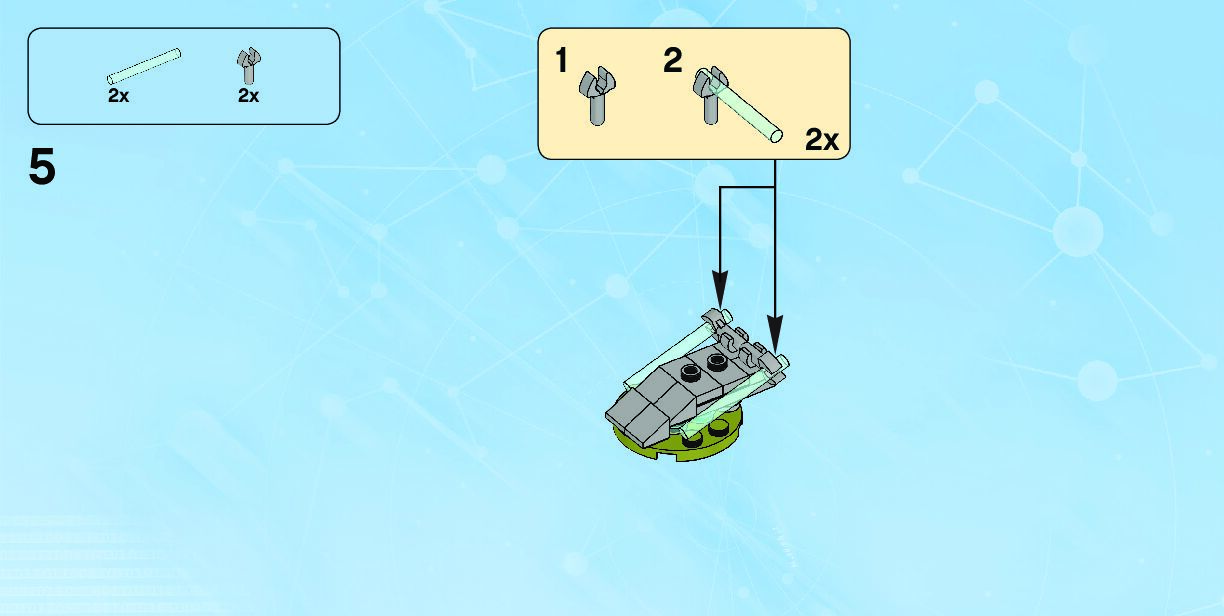 2x
2x

5

1
2
2x