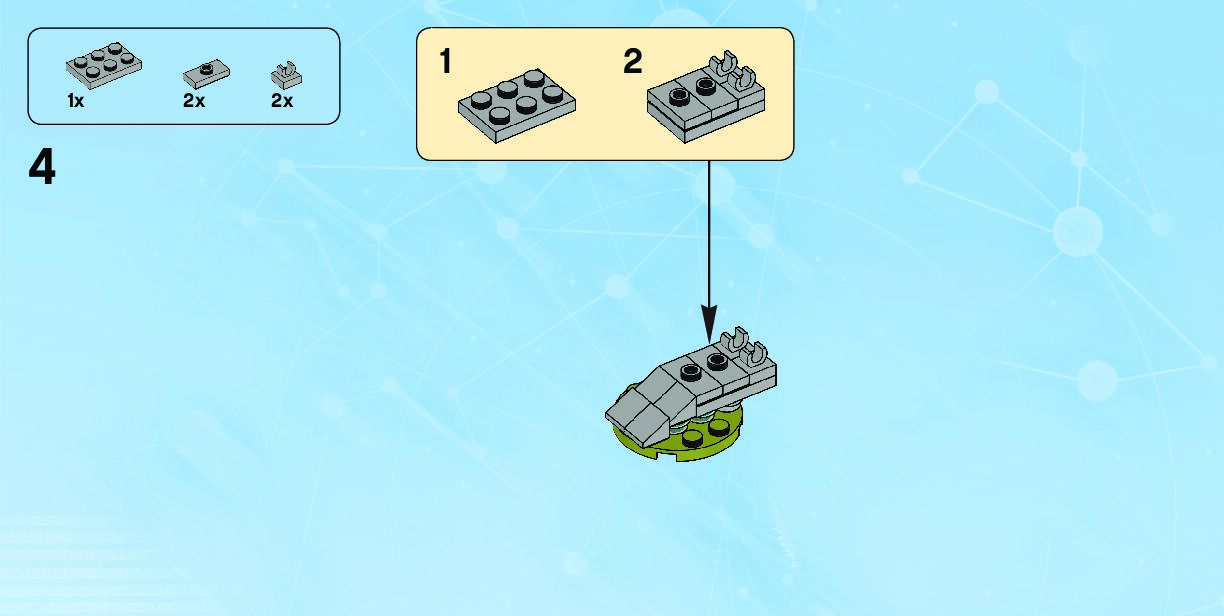 1x
2x
2x

4

1
2