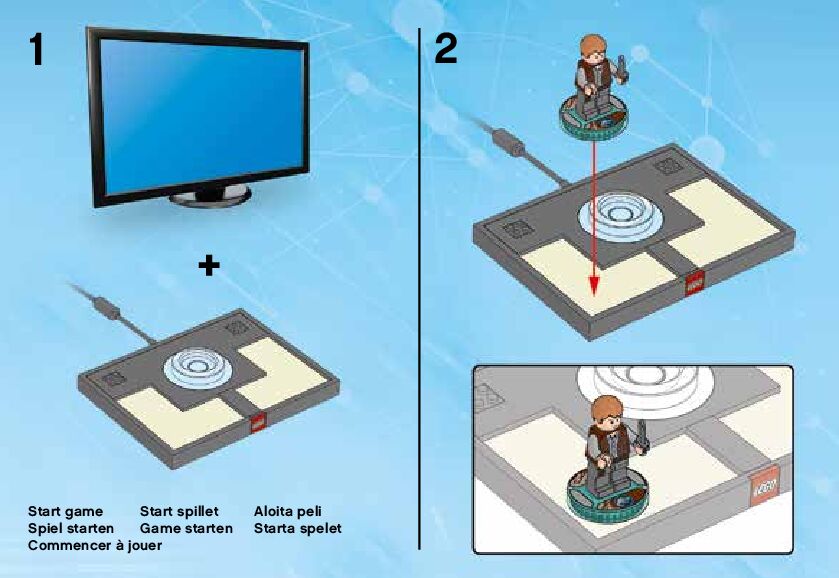 1

+

Start game
Spiel starten
Commencer à jouer

Start spillet
Game starten

Aloita peli
Starta spelet

2

LEGO