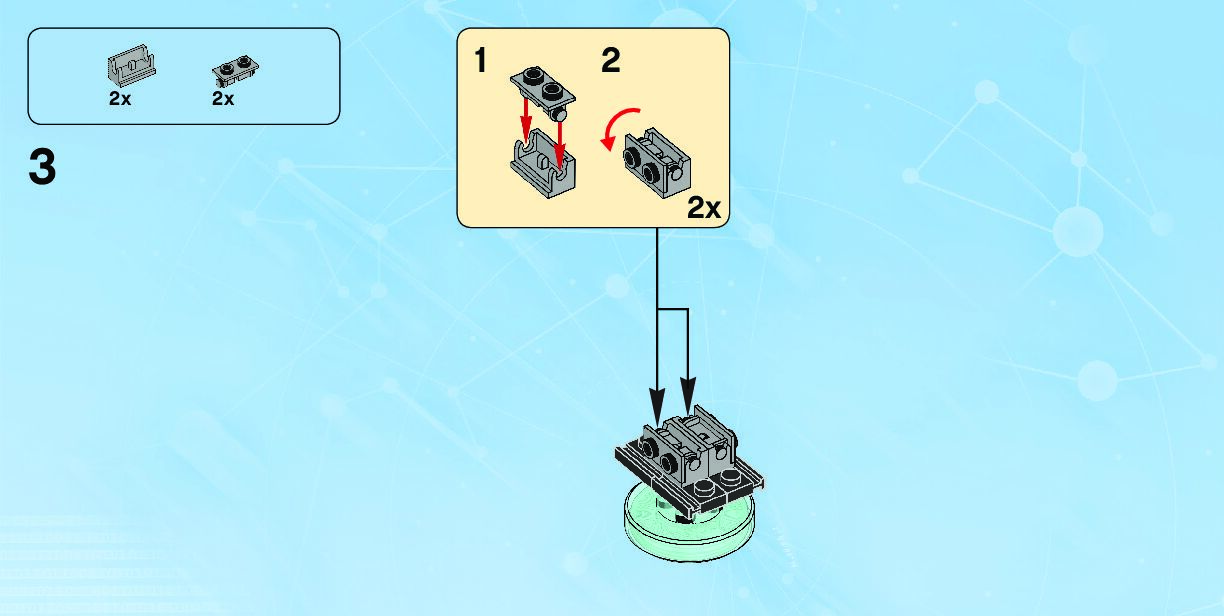 2x 2x

3

1 2

2x