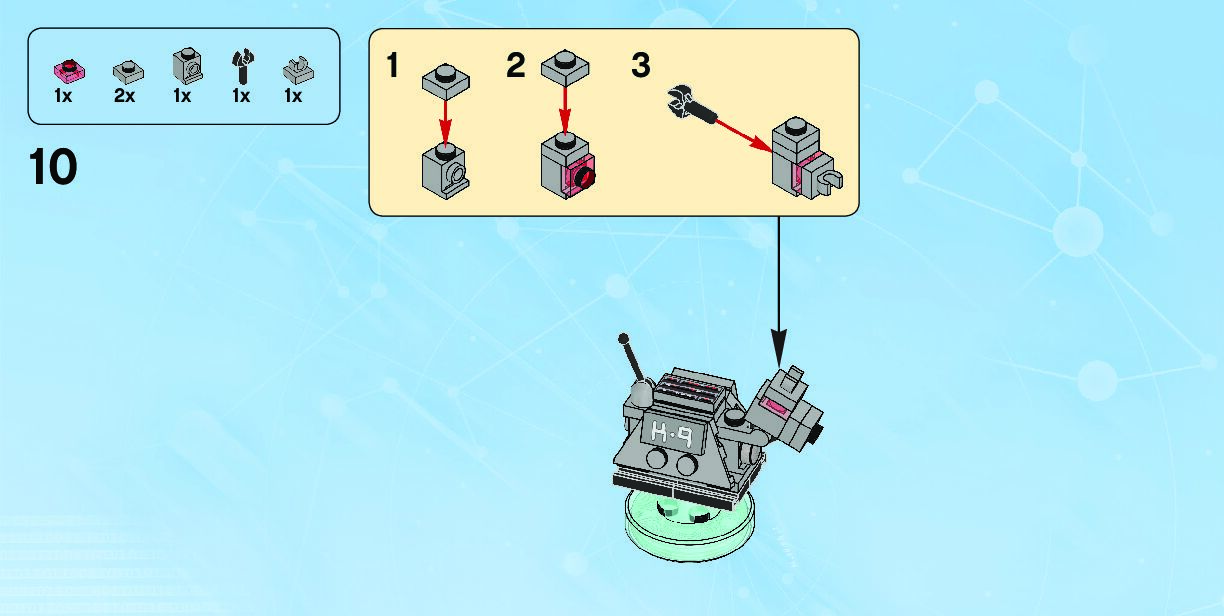 1x 2x 1x 1x 1x

10

1 2 3

K·9