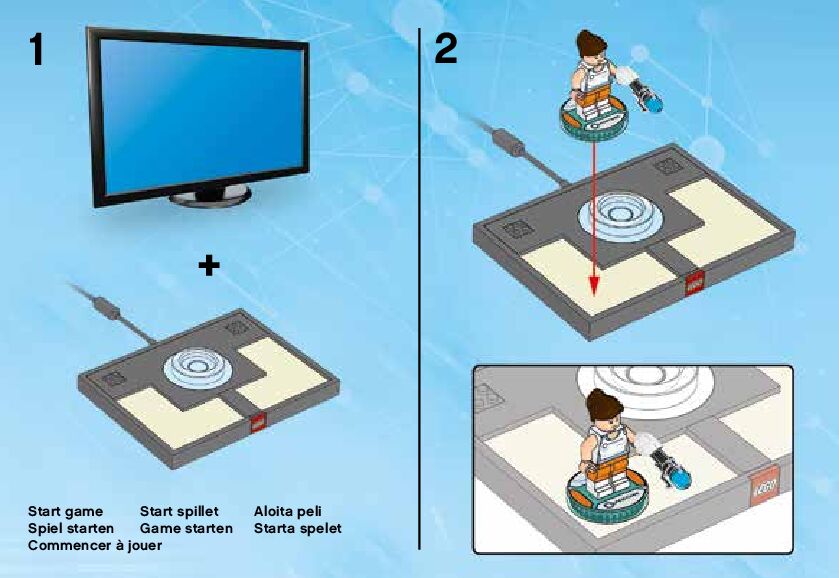 1

+

Start game
Spiel starten
Commencer à jouer

Start spillet
Game starten

Aloita peli
Starta spelet

2

LEGO