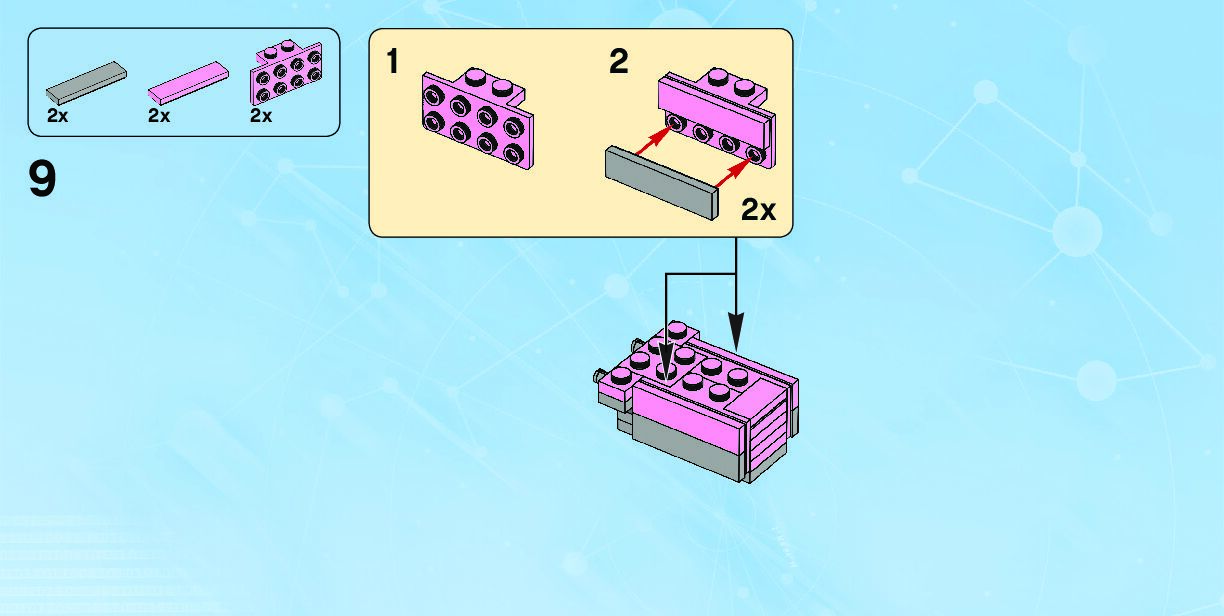 2x
2x
2x

9

1

2

2x