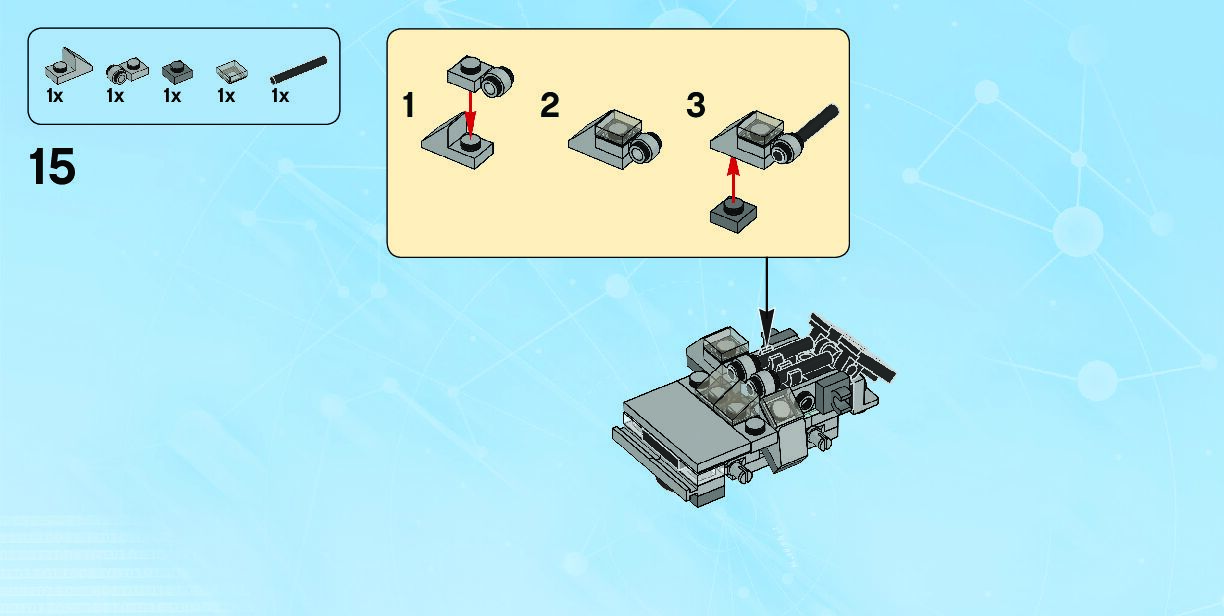 1x 1x 1x 1x 1x

15

1

2

3