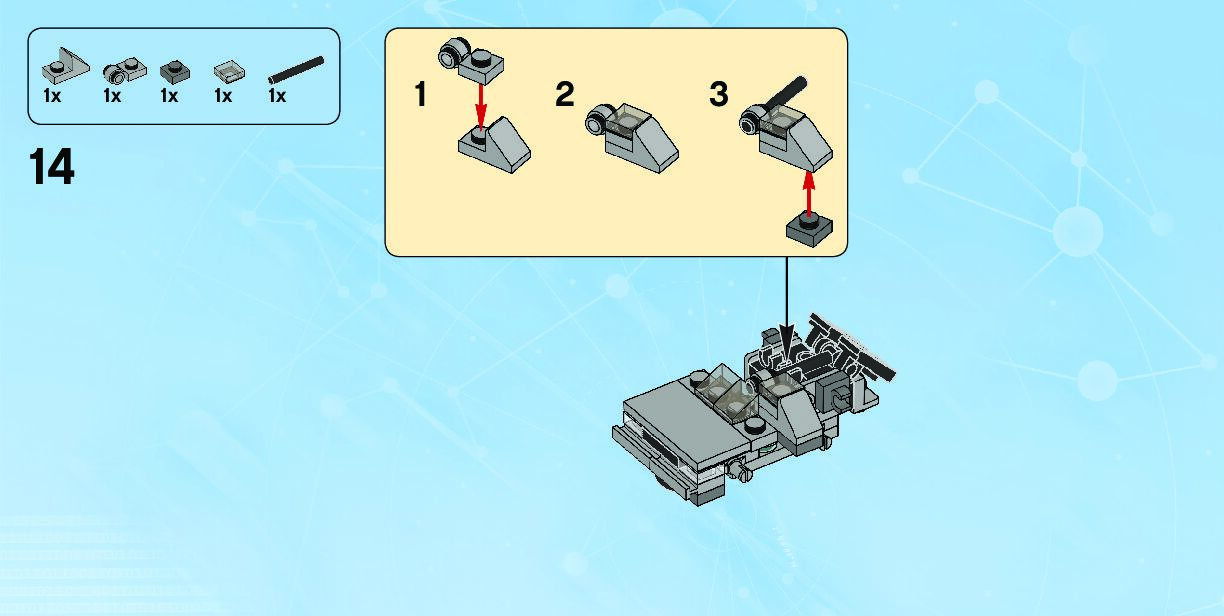 1x 1x 1x 1x 1x

14

1

2

3