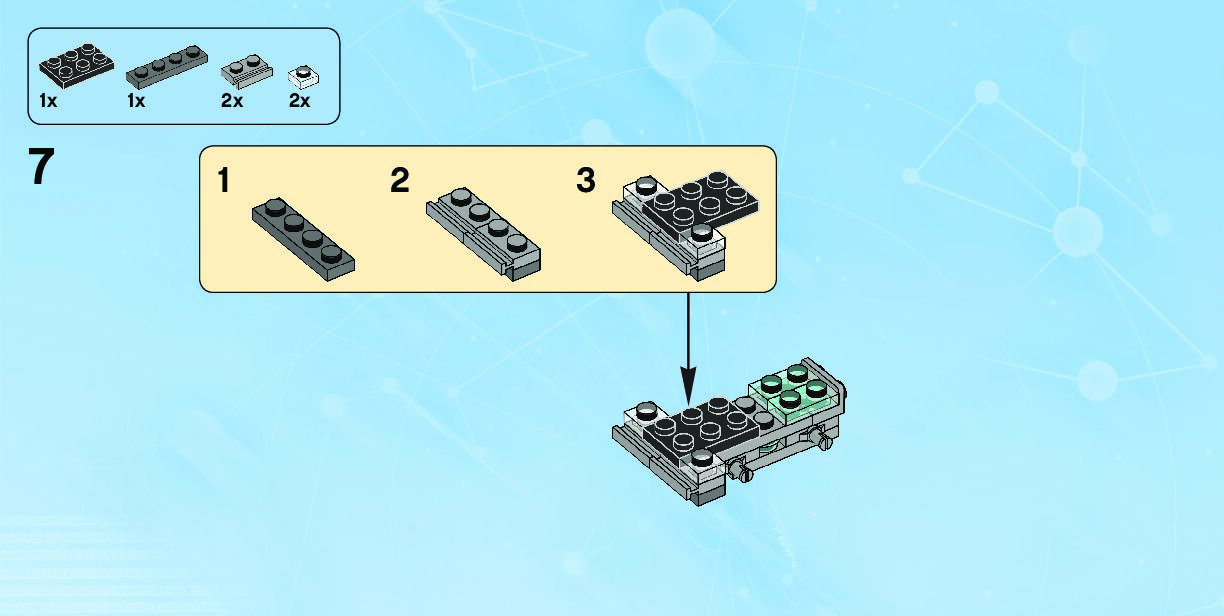 1x 1x 2x 2x

7

1

2

3