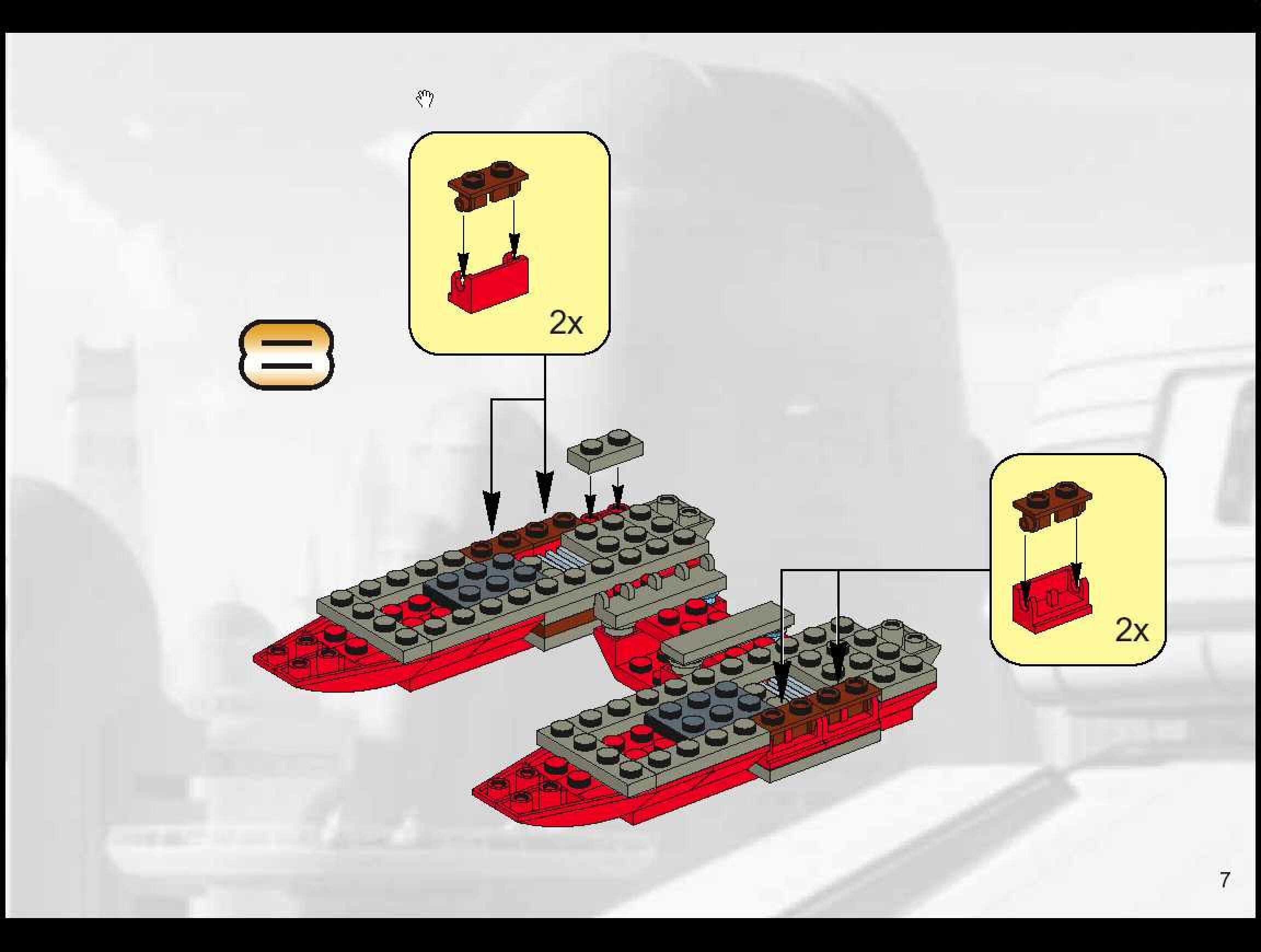 8

2x

2x

7