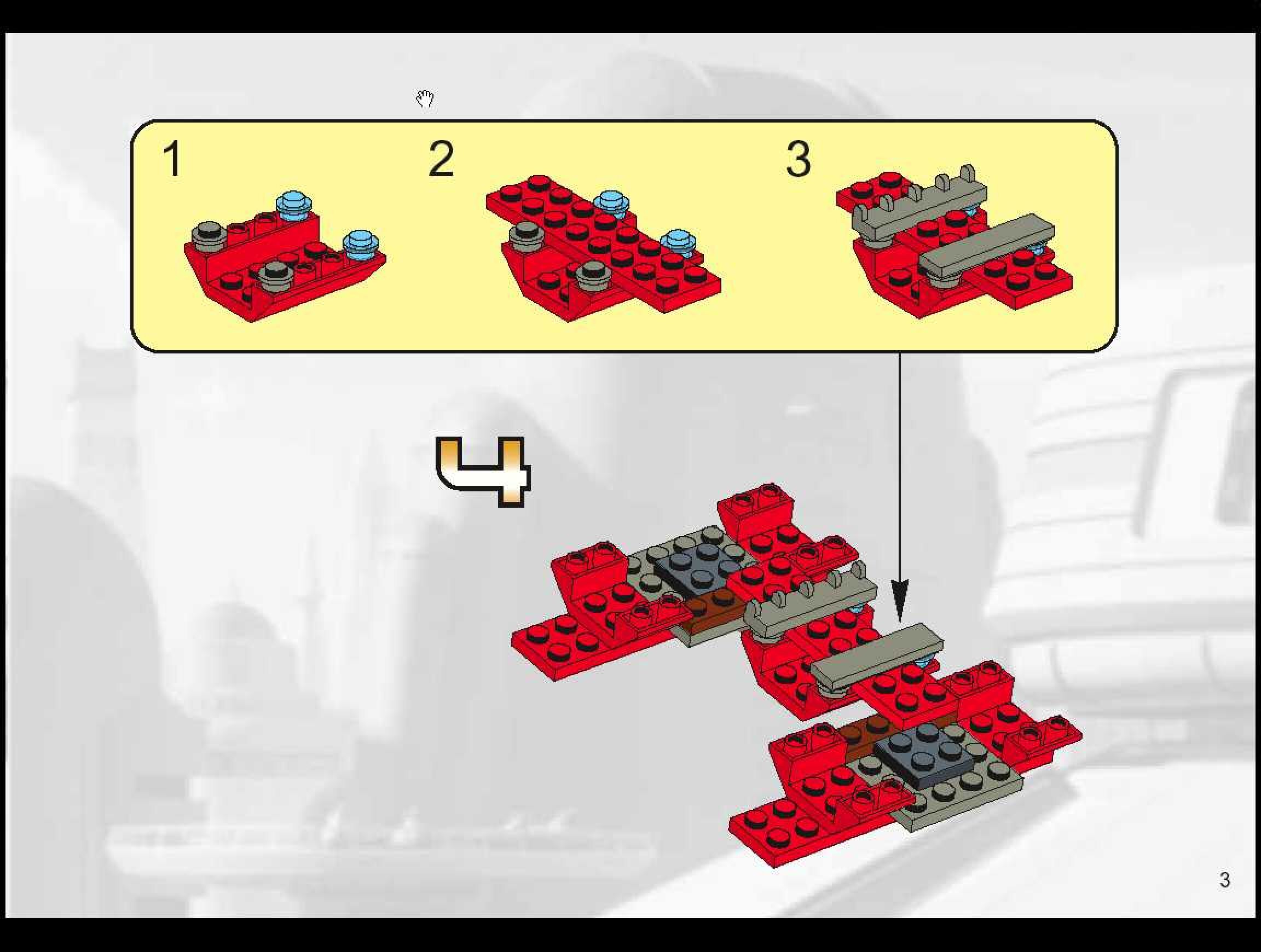 1

2

3

4

3