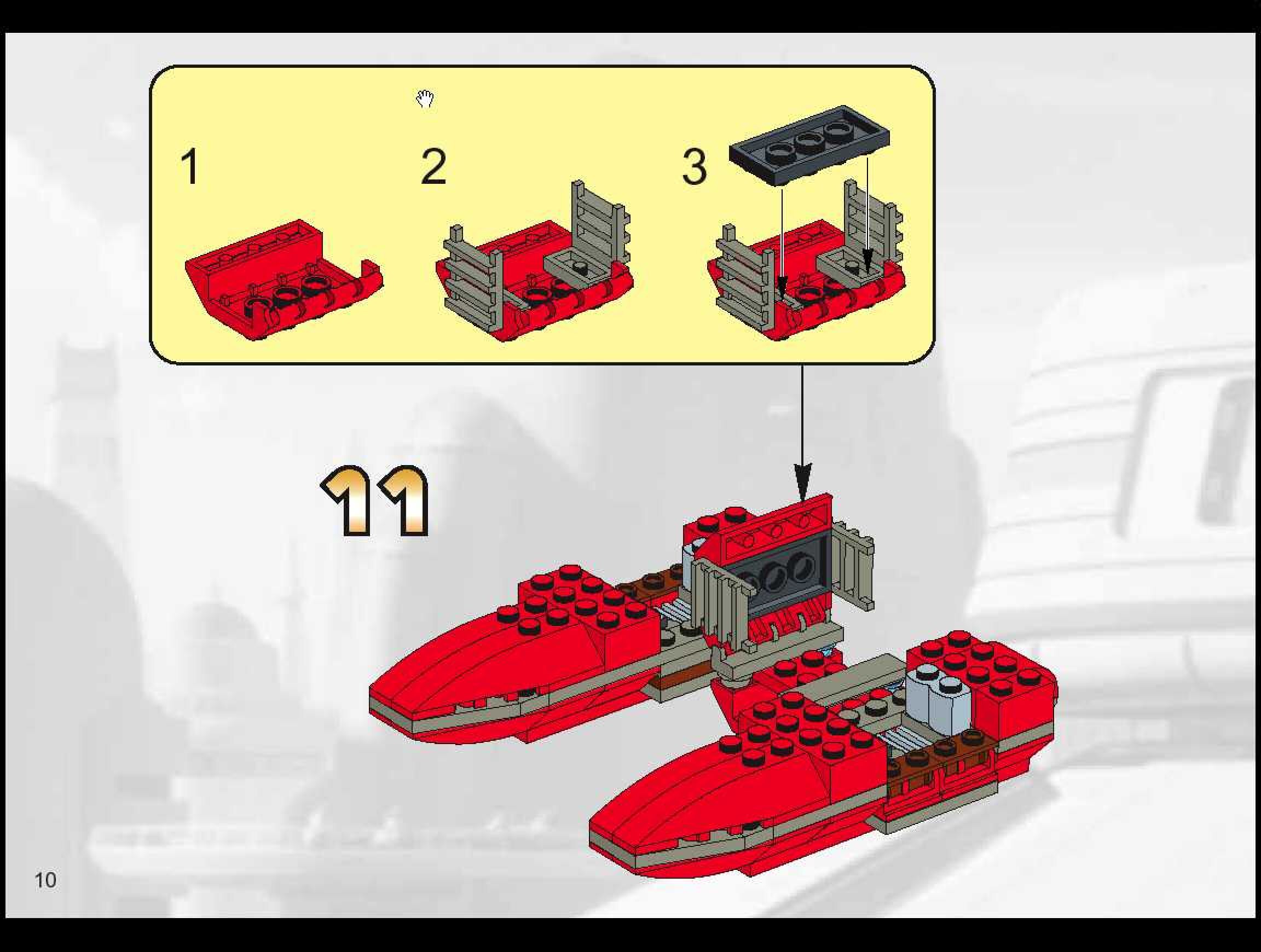 1

2

3

11

10