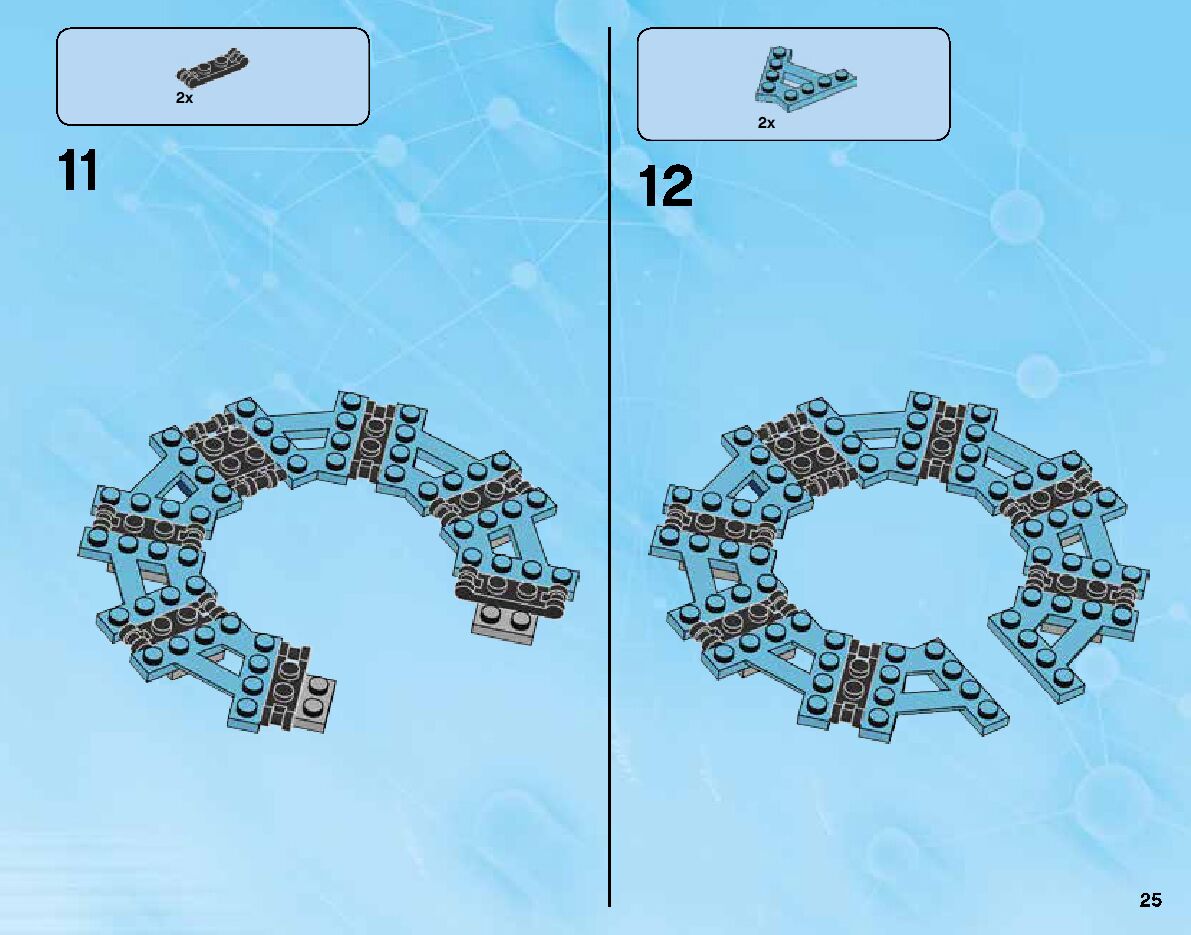 2x

11

2x

12

25