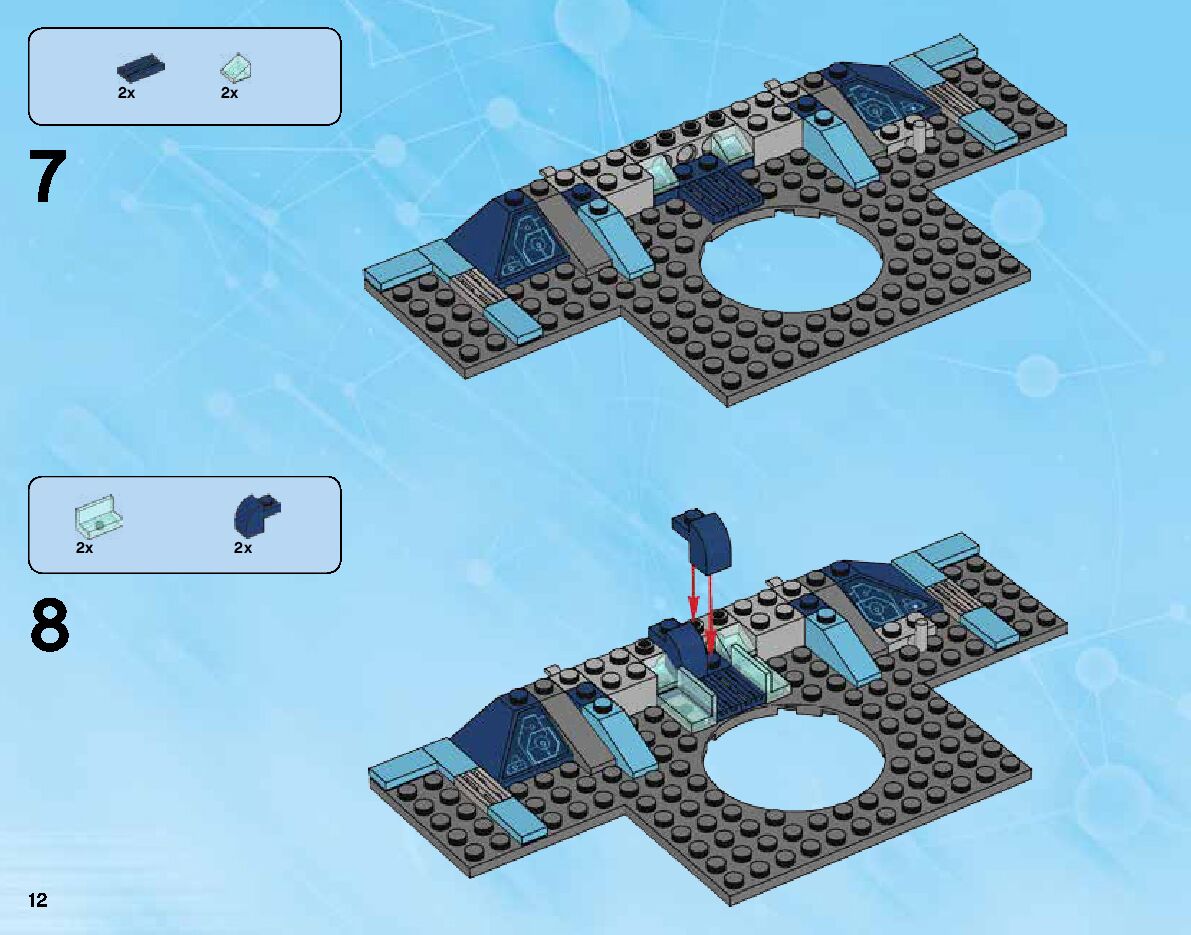 2x 2x

7

2x 2x

8

12