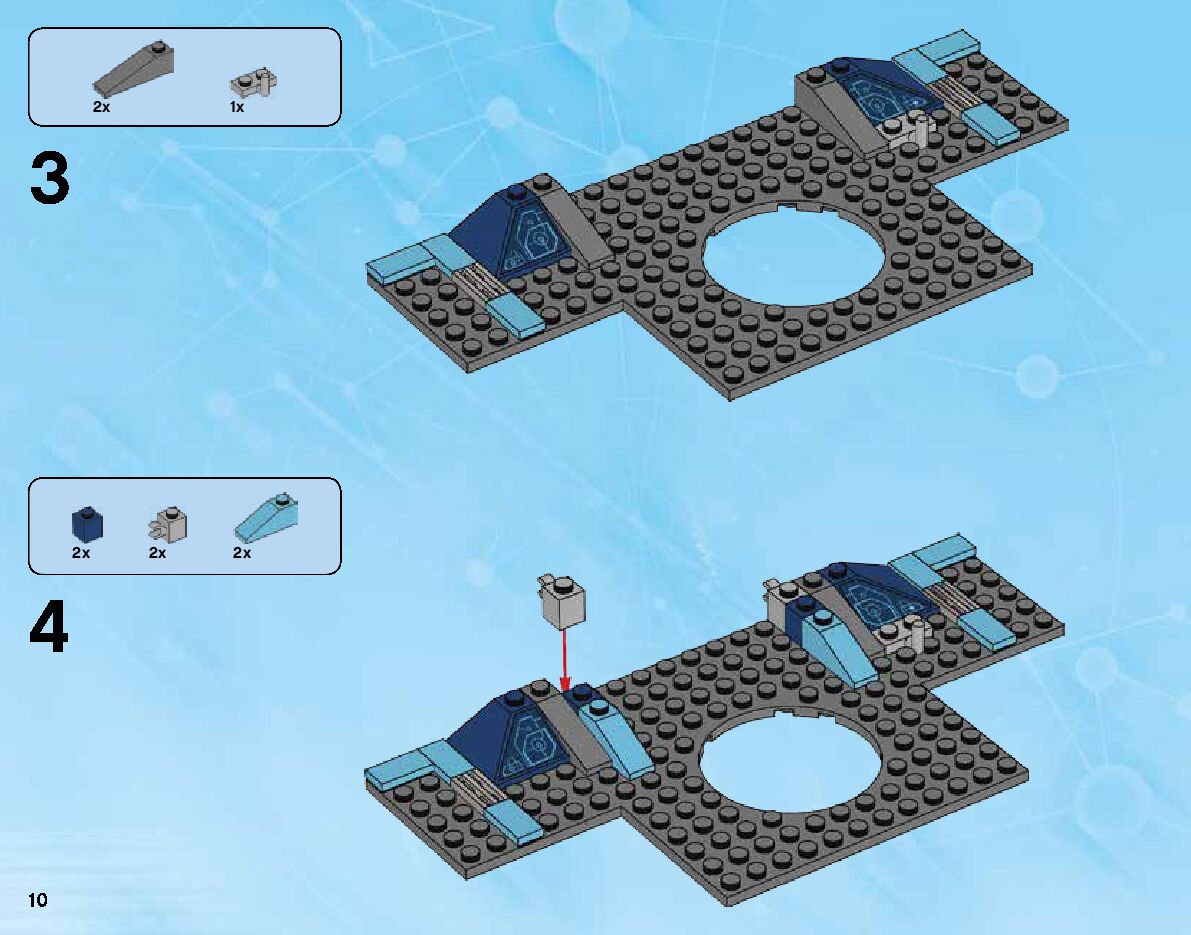 2x 1x

3

2x 2x 2x

4

10