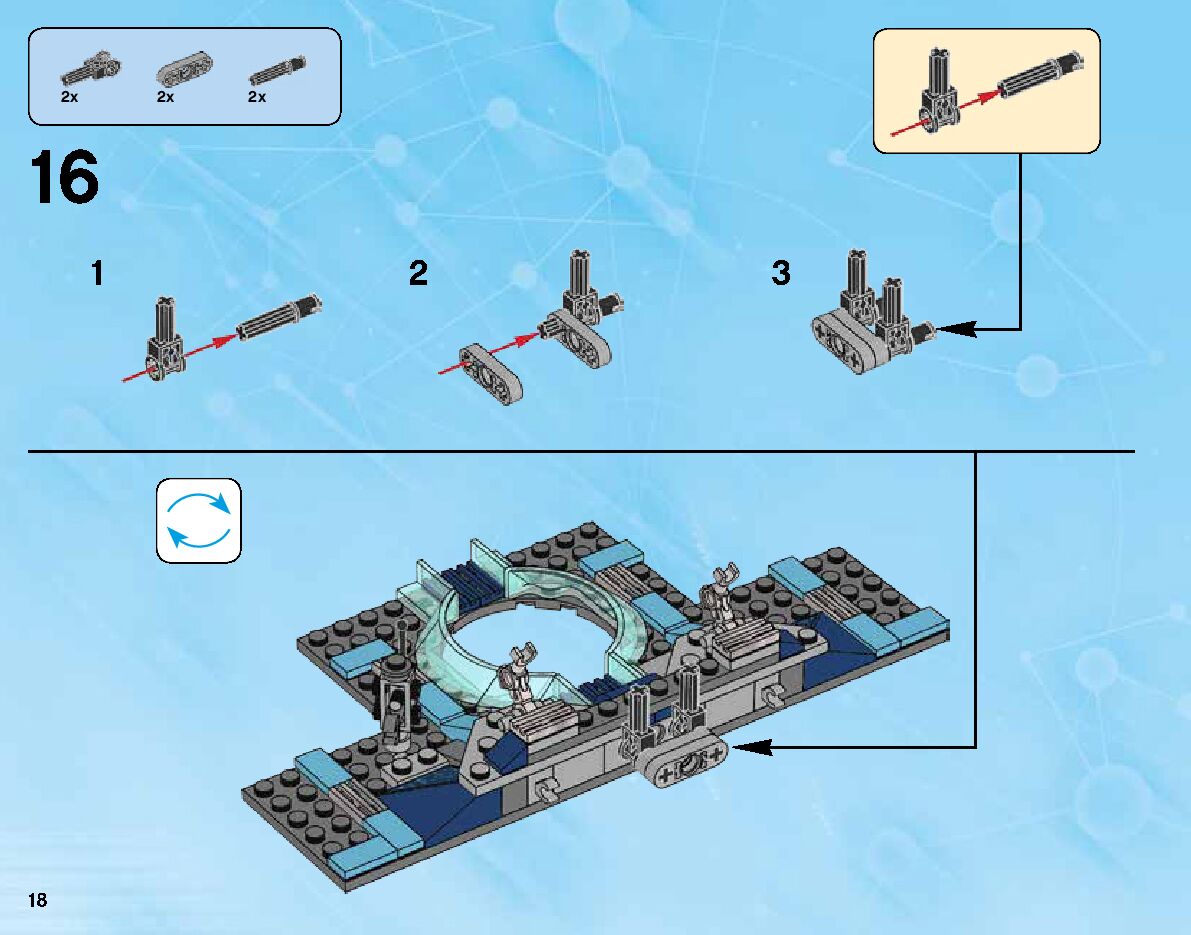 2x 2x 2x

16

1

2

3

18