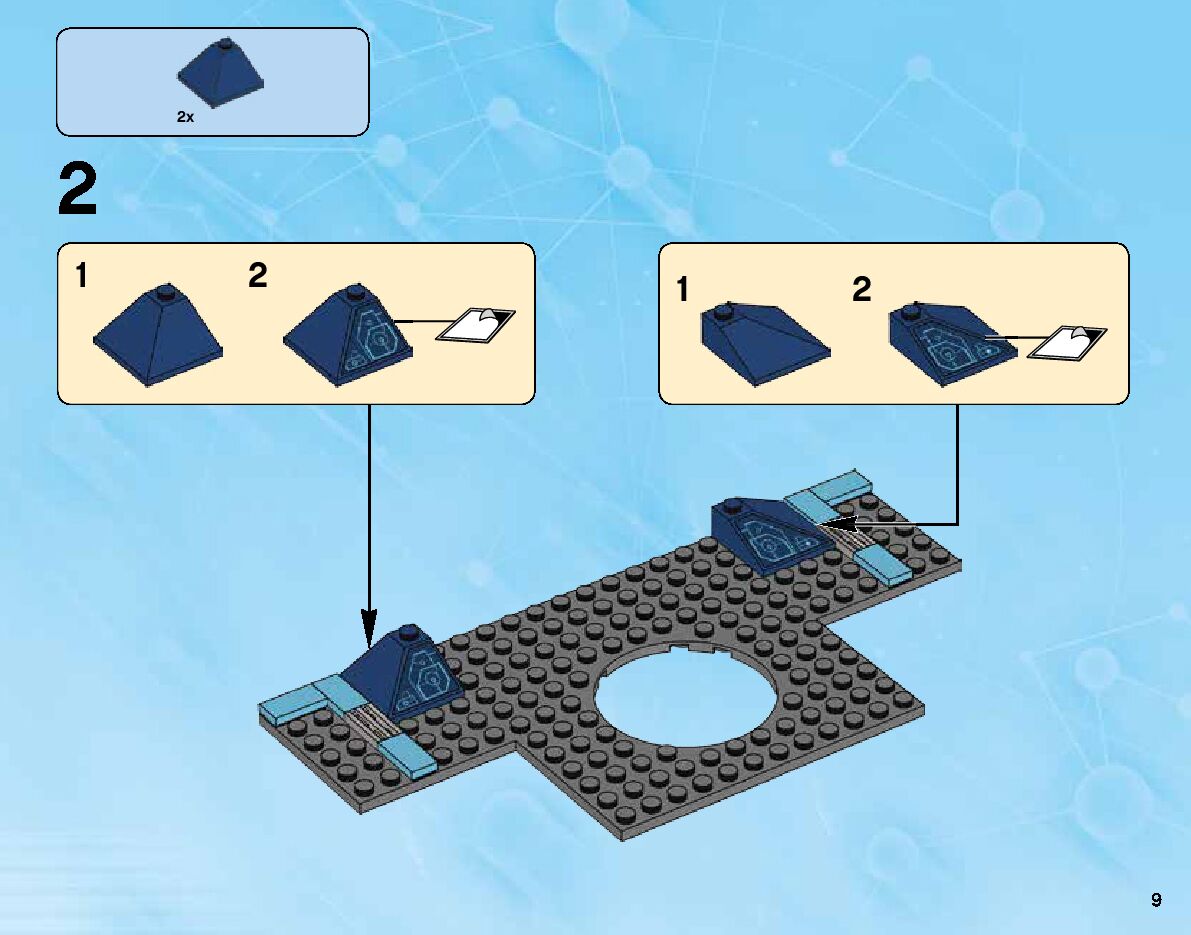 2x

2

1

2

1

2

9