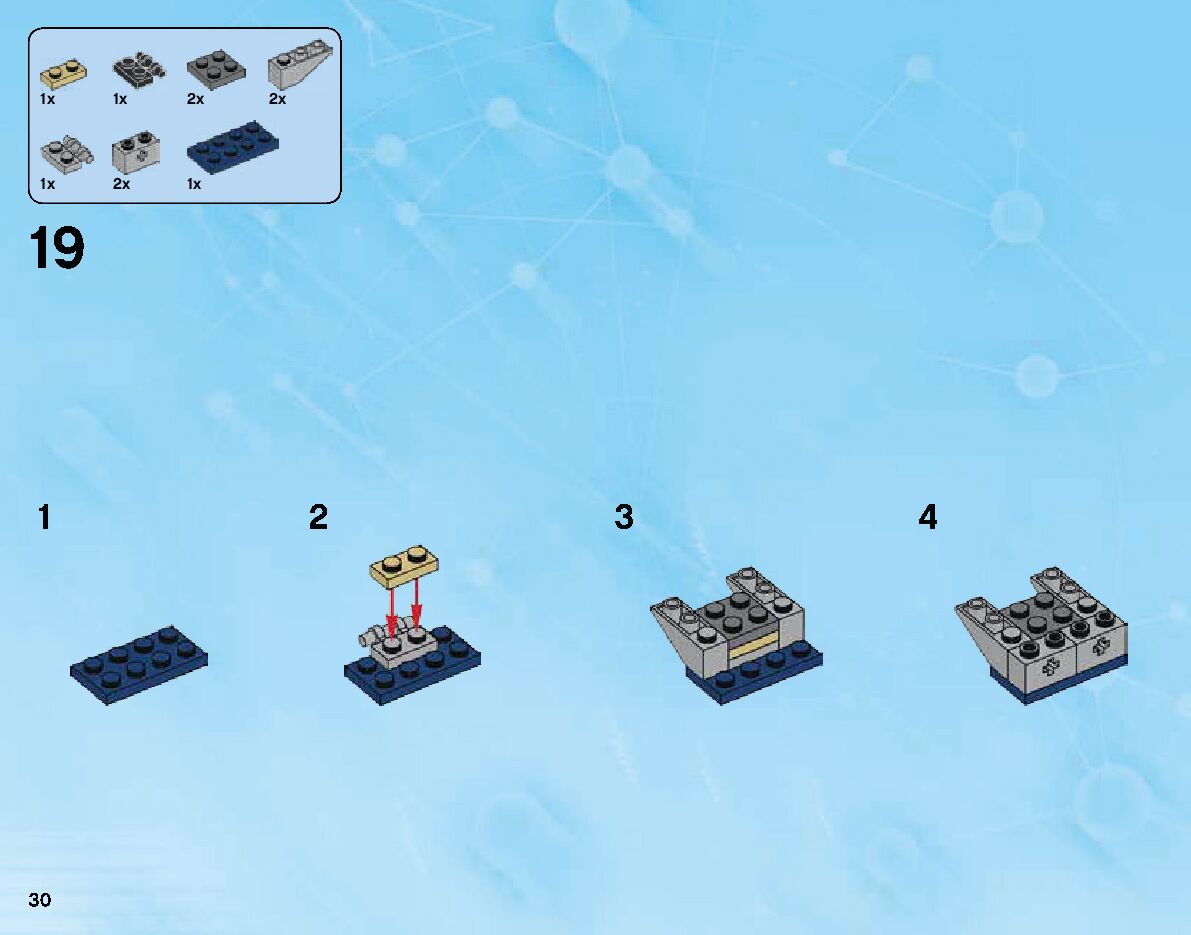 1x 1x 2x 2x

1x 2x 1x

19

1

2

3

4

30