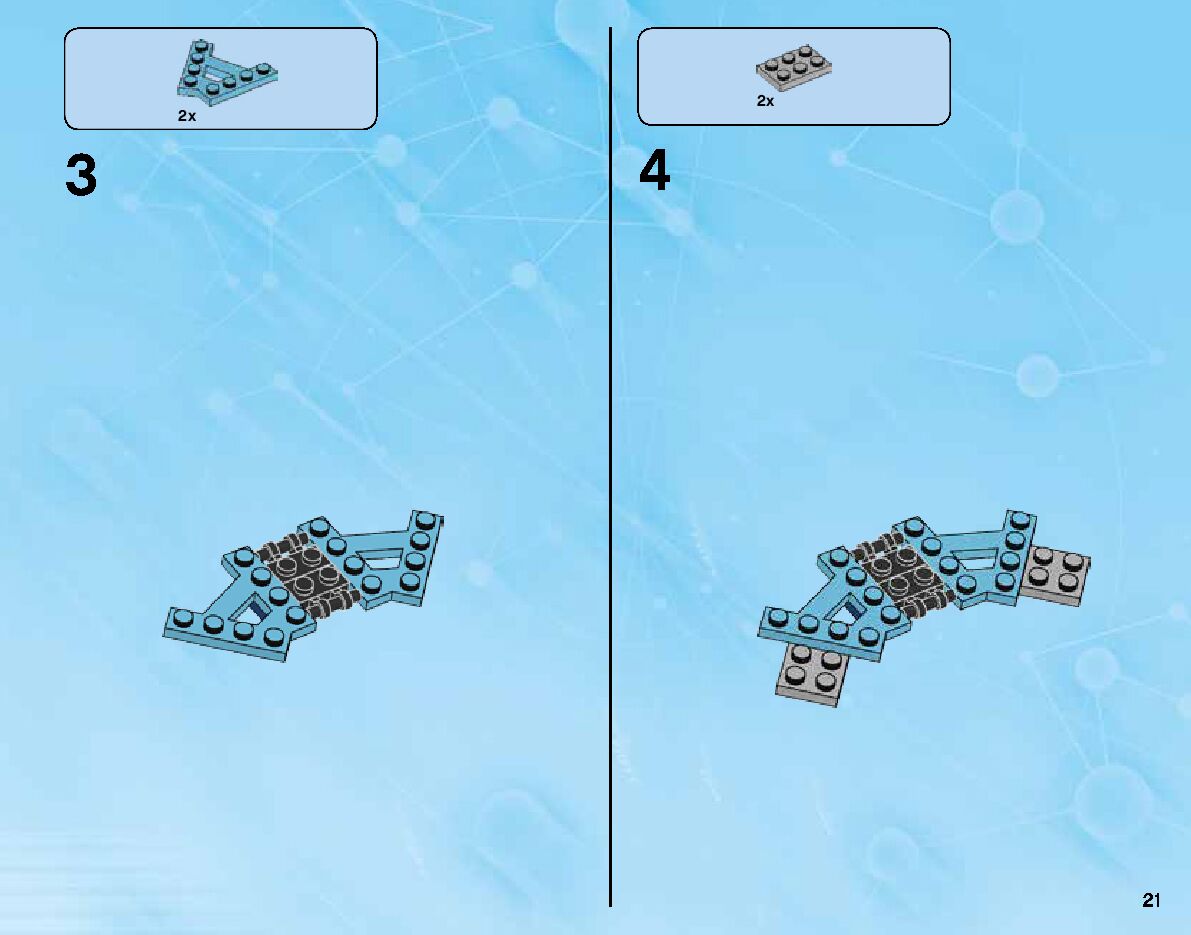 2x

3

2x

4

21