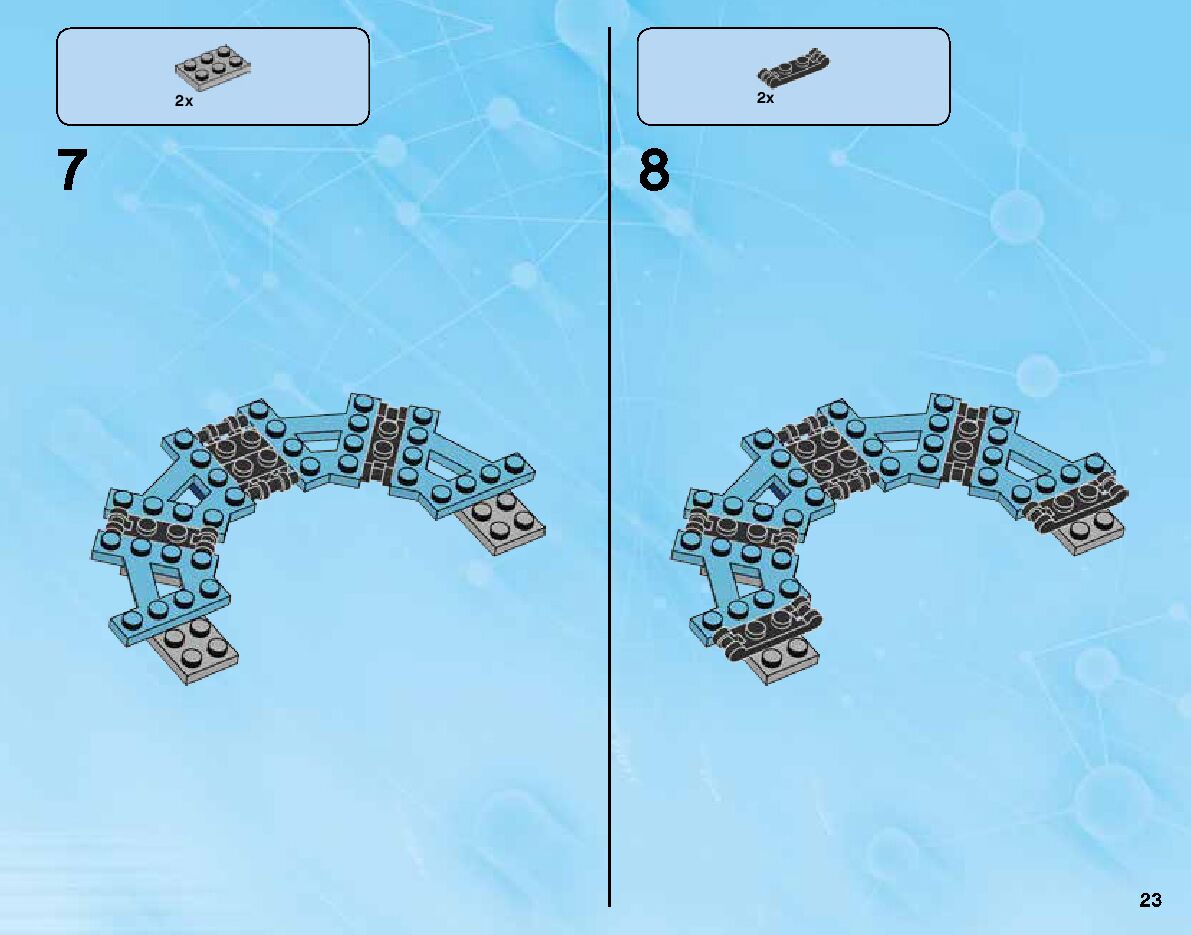 2x

7

2x

8

23