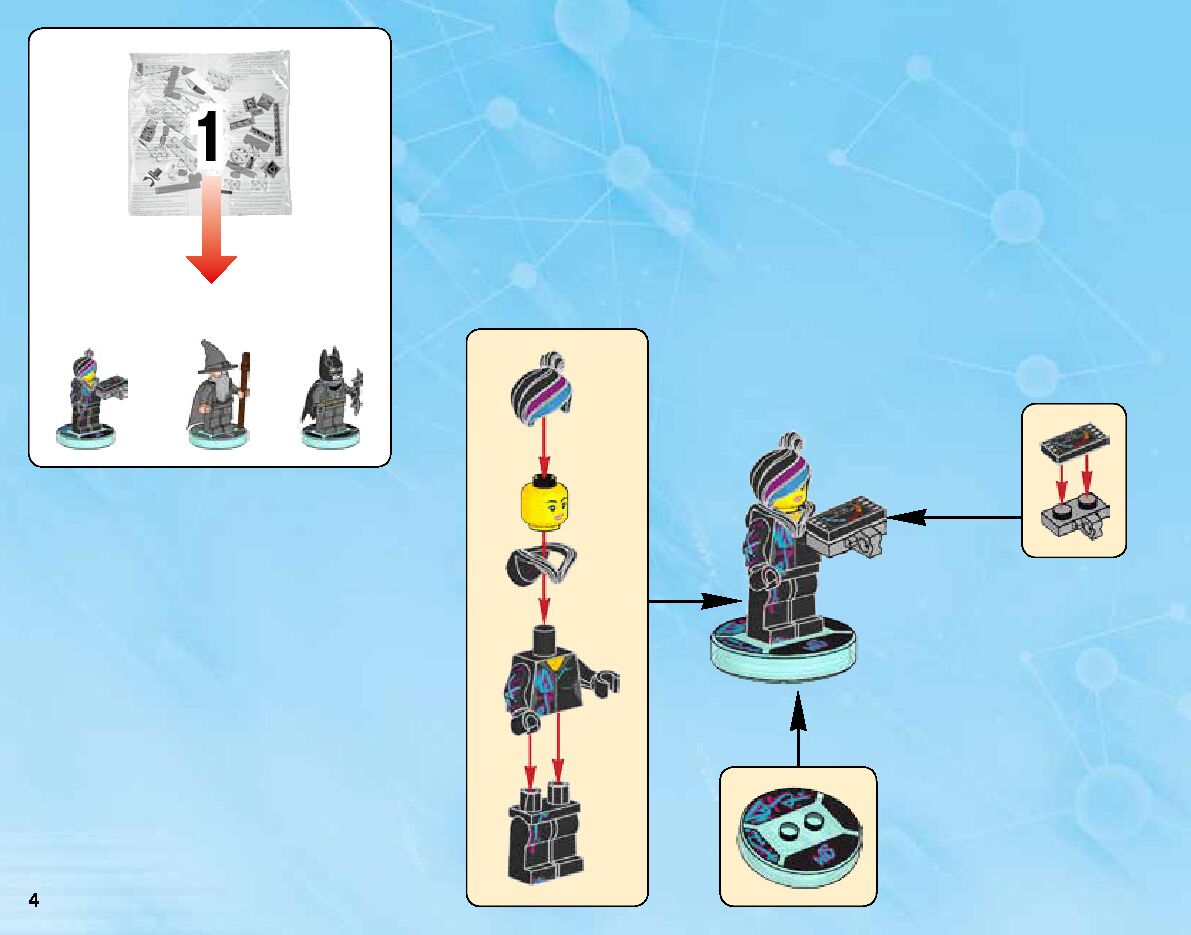 1

4