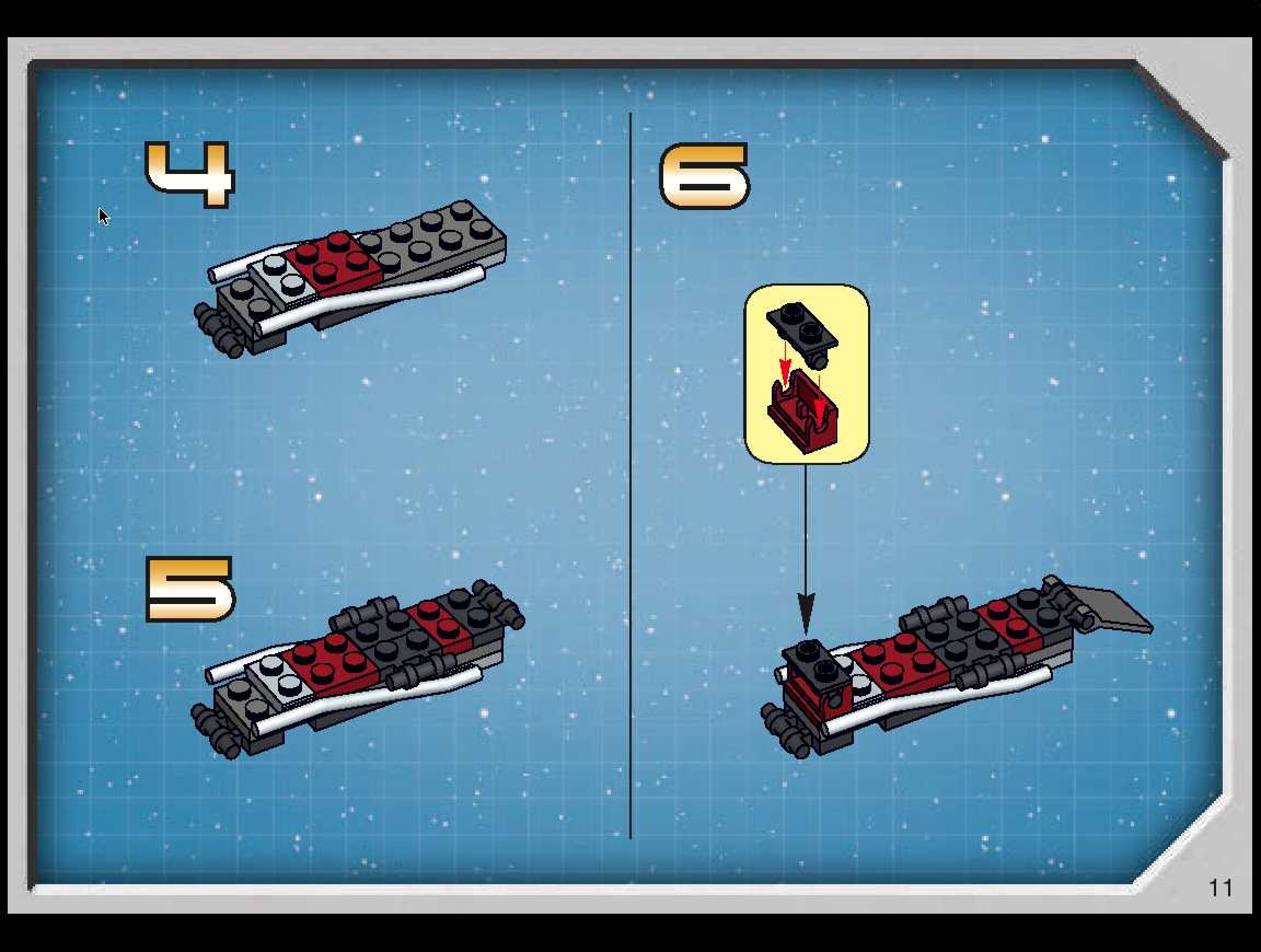 4

5

6

11