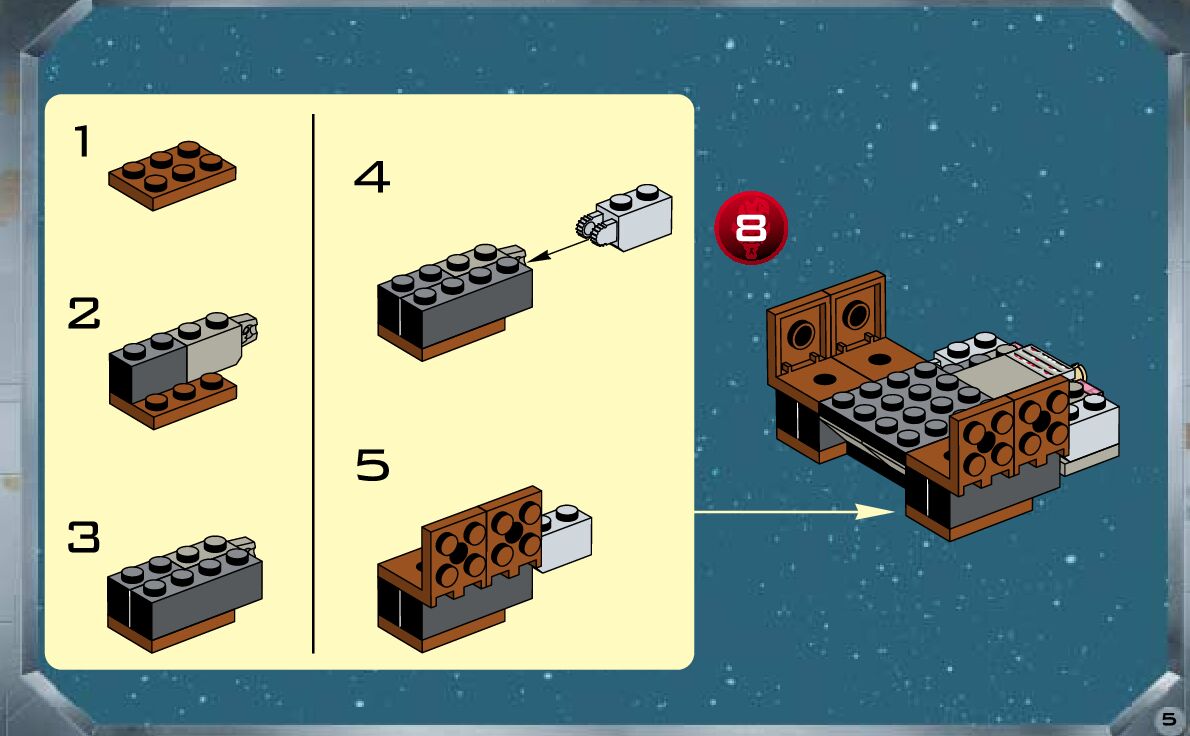 1

2

3

4

5

8

5