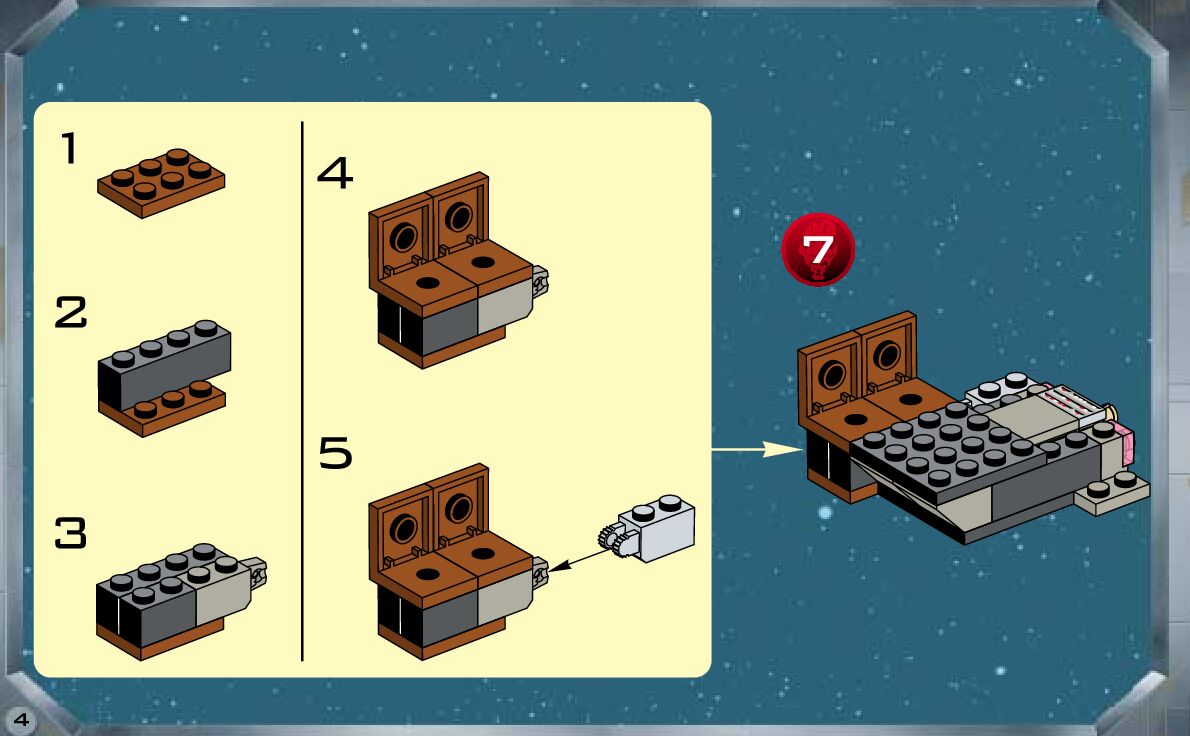 1

2

3

4

5

7

4