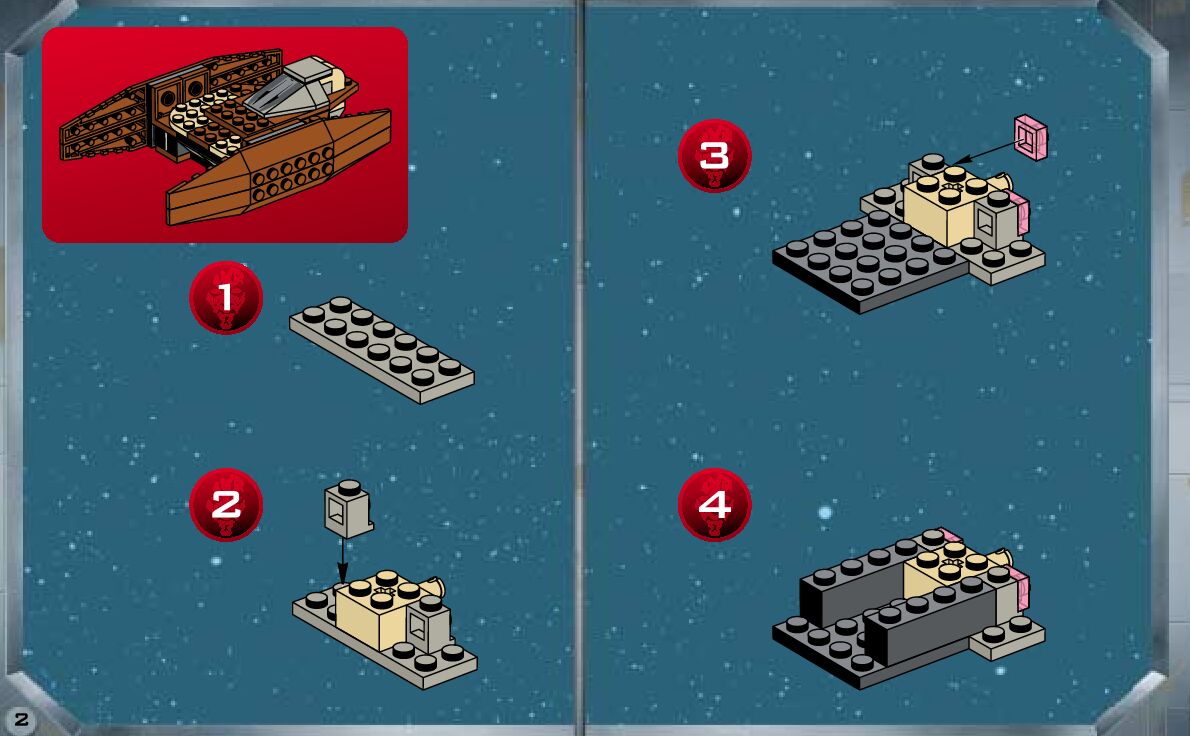 1

2

3

4

2