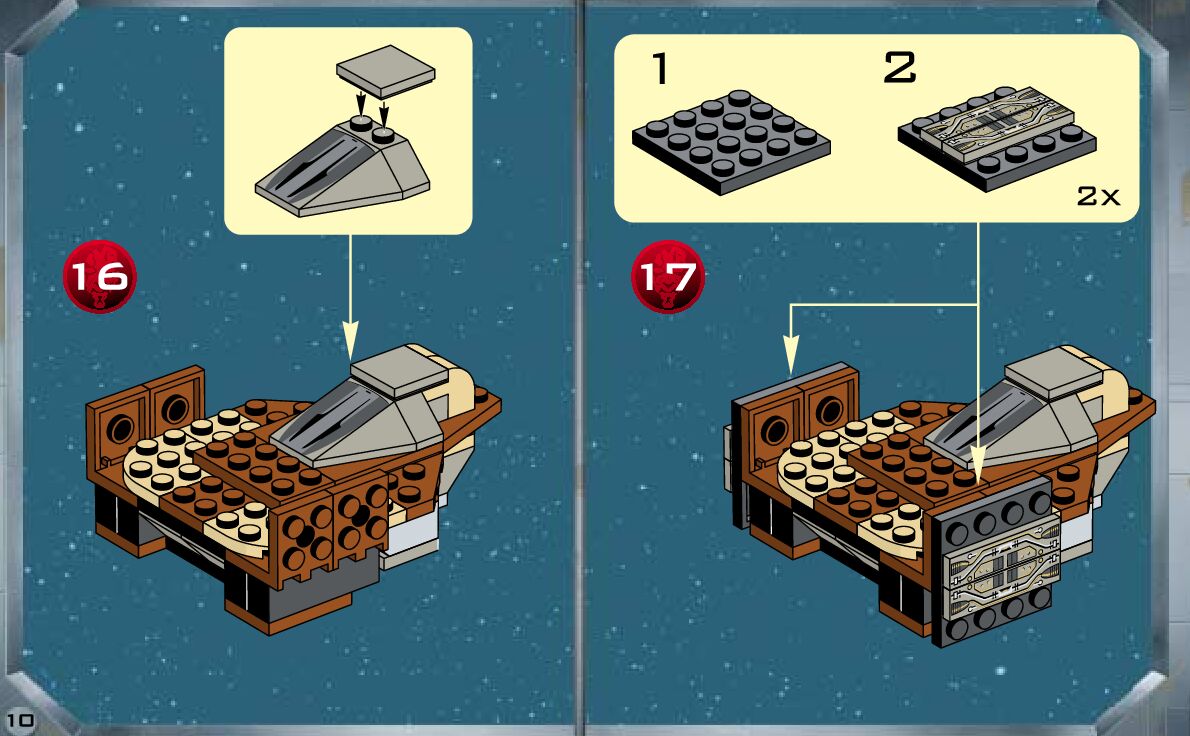 16

1

2

2x

17

10