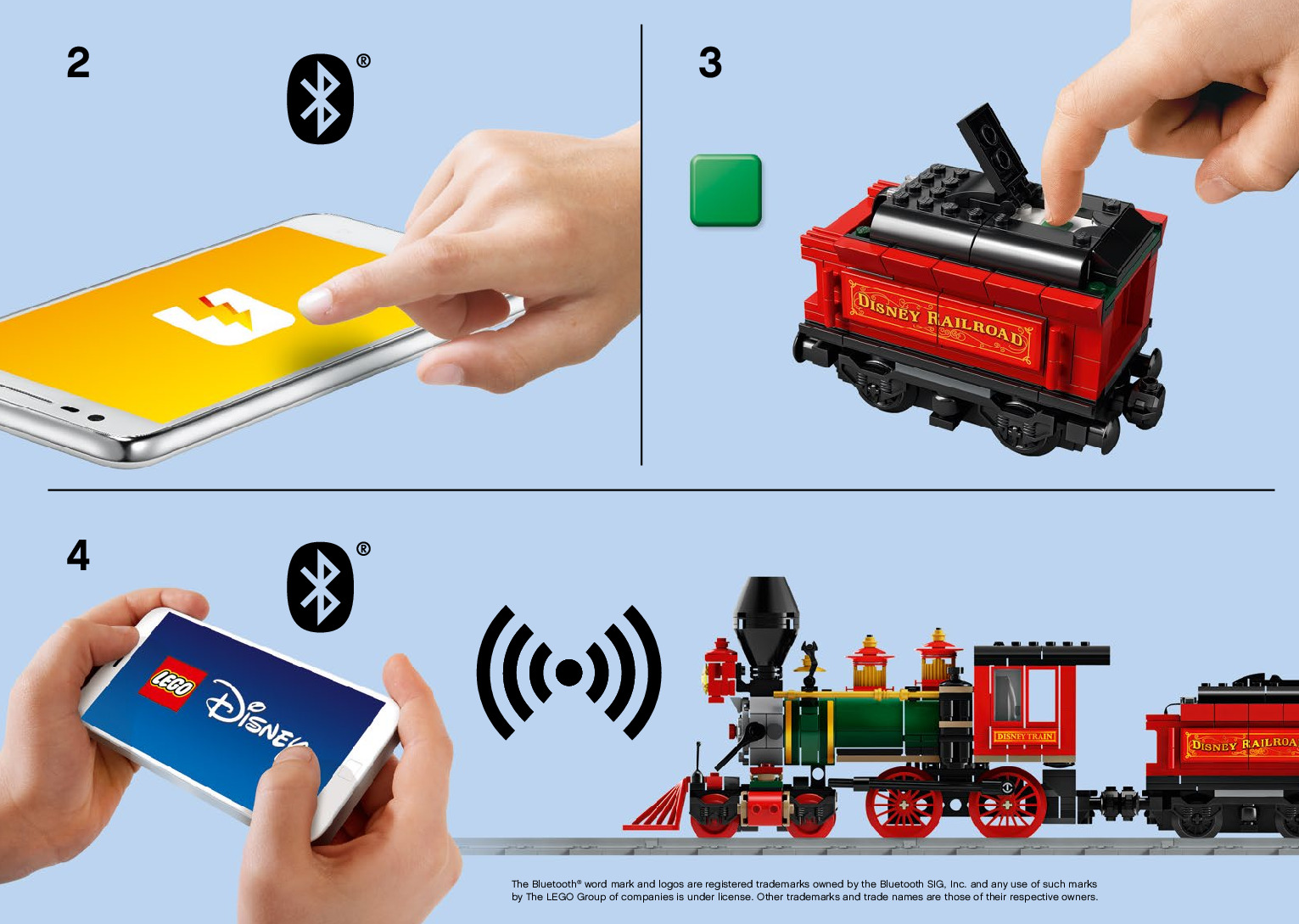 2

®

3

DISNEY RAILROAD

4

®

LEGO

DISNEY

DISNEY TRAIN

DISNEY RAILROA

The Bluetooth® word mark and logos are registered trademarks owned by the Bluetooth SIG, Inc. and any use of such marks by The LEGO Group of companies is under license. Other trademarks and trade names are those of their respective owners.