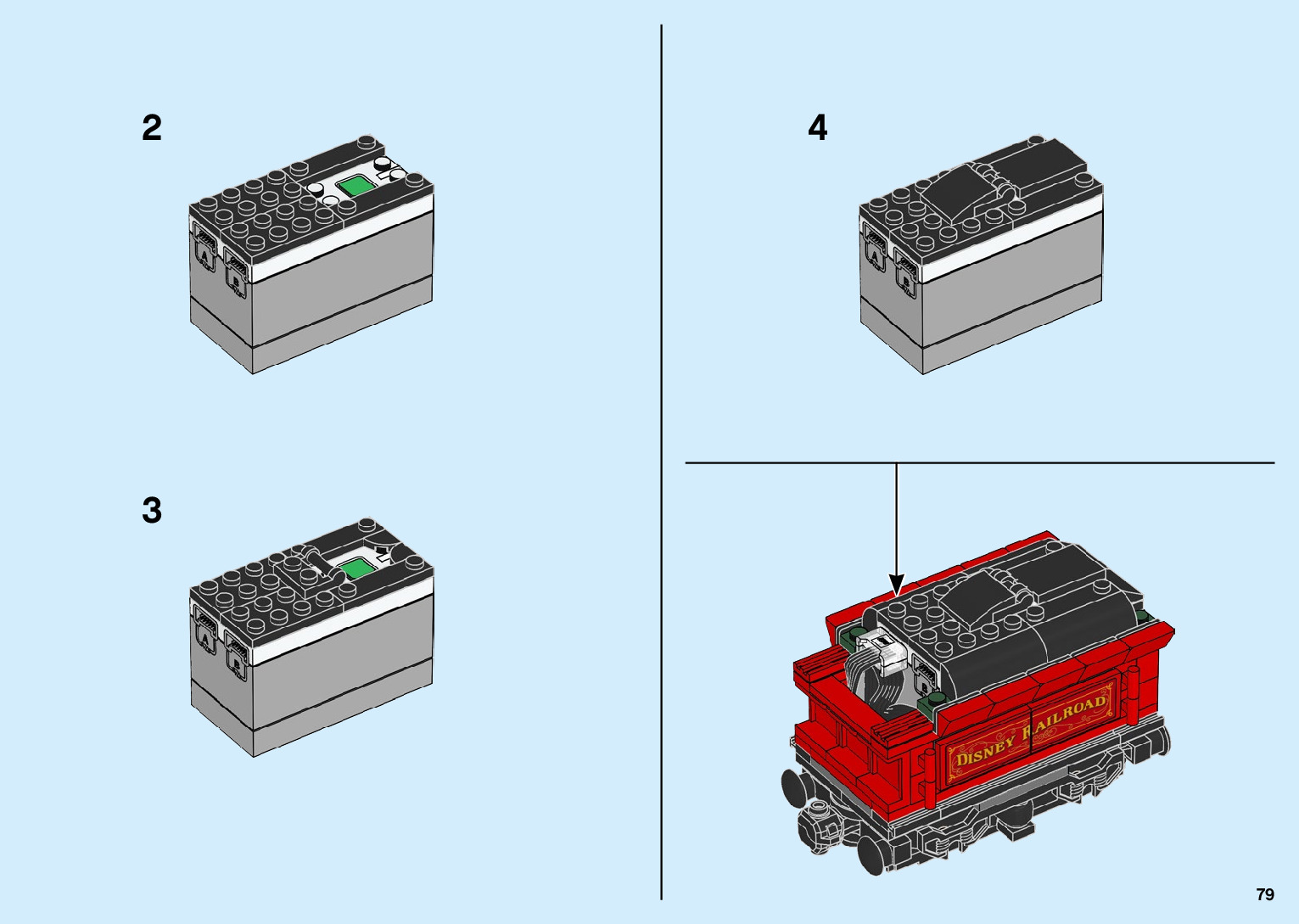 2

A B

3

A B

4

A B

DISNEY RAILROAD

79