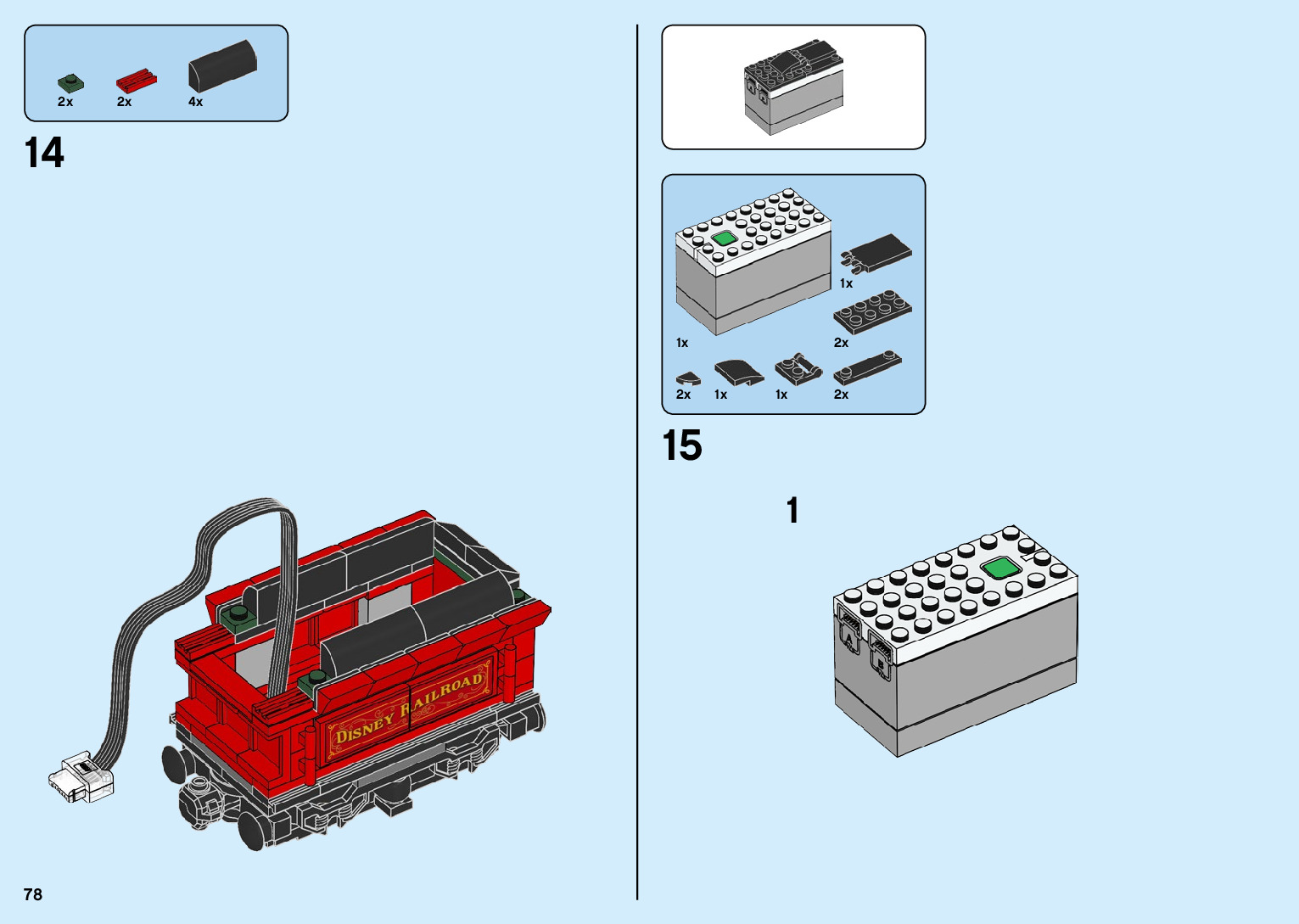 2x 2x 4x

14

DISNEY RAILROAD

78

1x
1x
2x
2x 1x 1x 2x

15

1

A
B