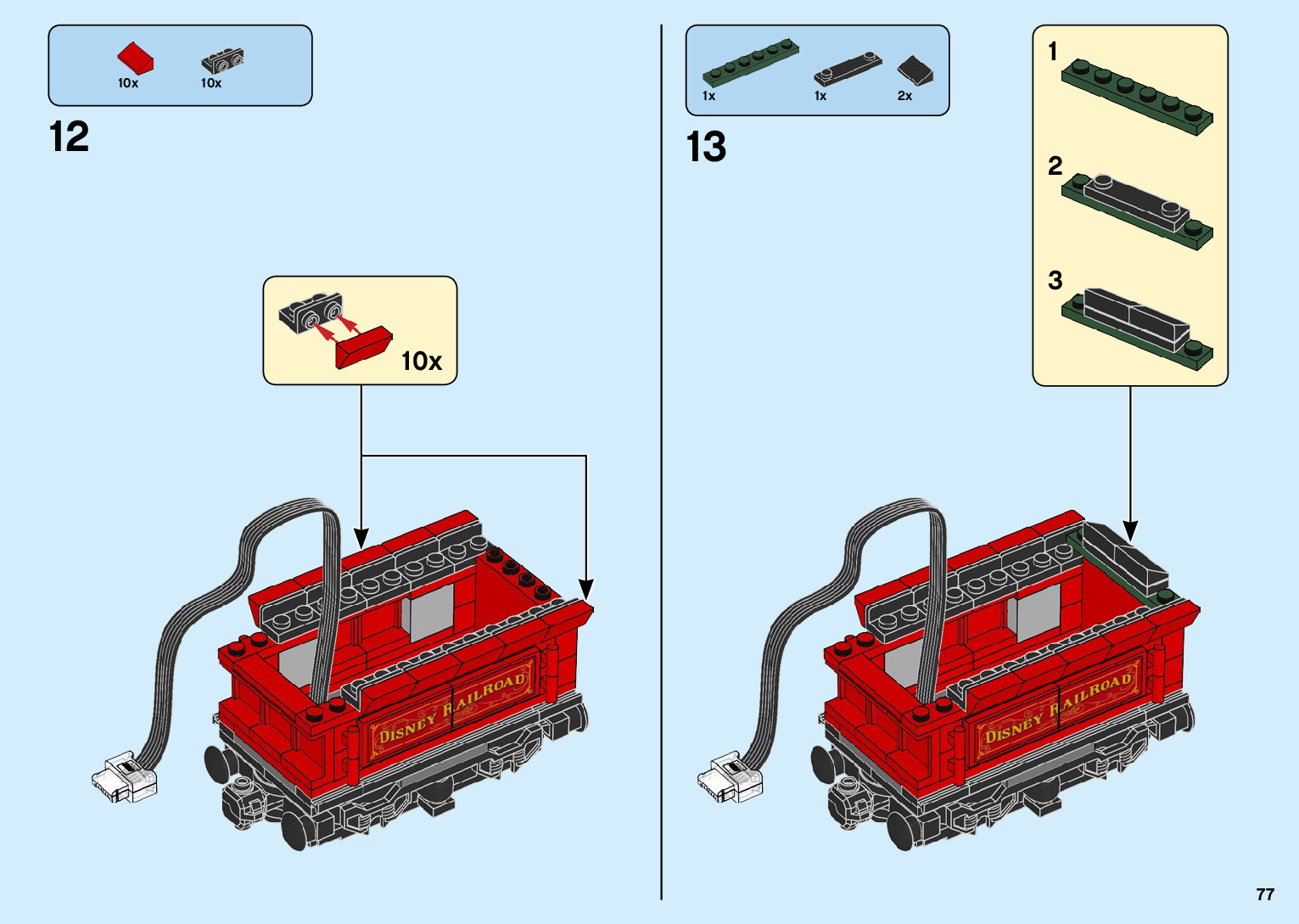 10x
10x

12

10x

DISNEY RAILROAD

1x
1x
2x

13

1

2

3

DISNEY RAILROAD

77