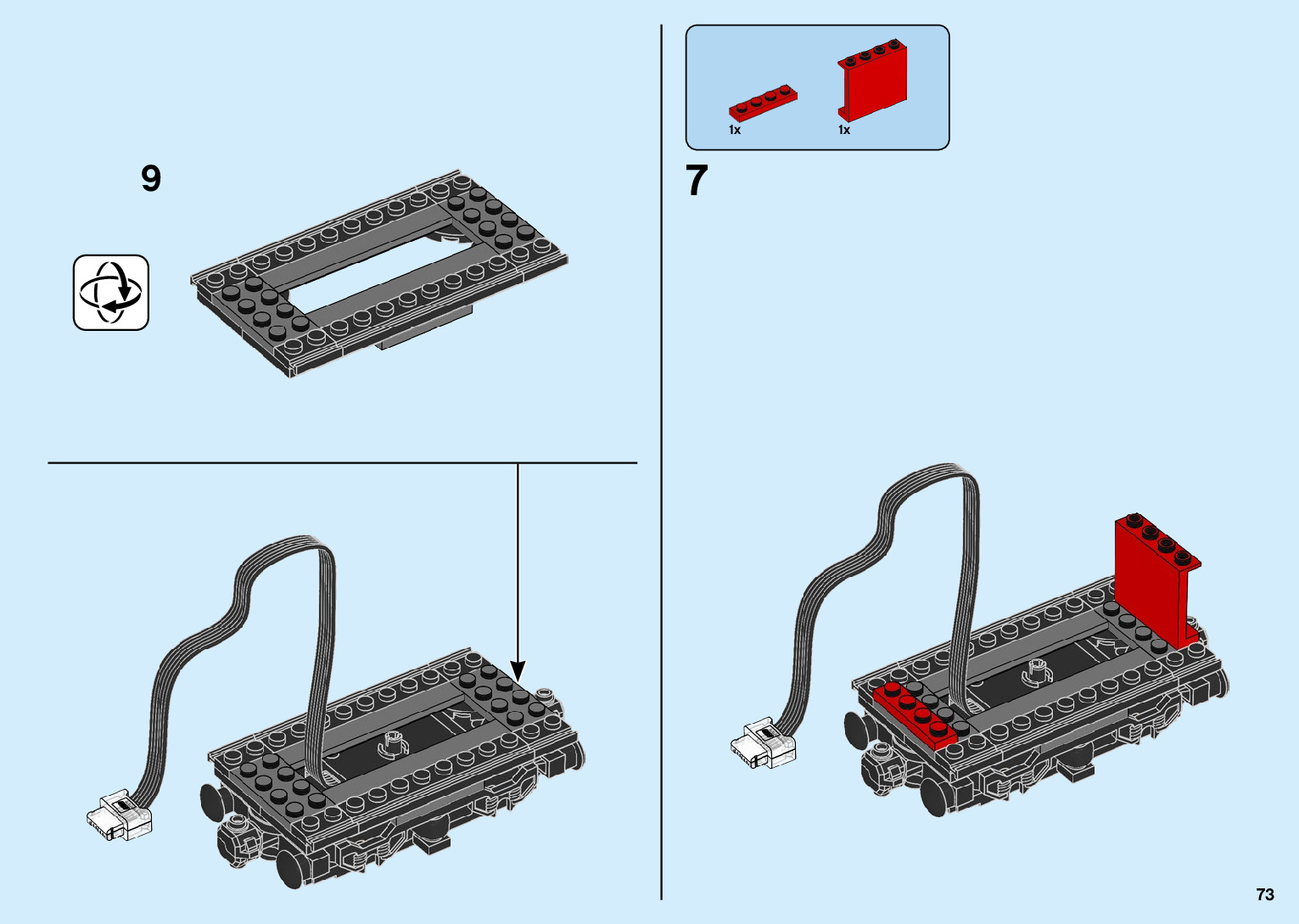 9

1x

1x

7

73