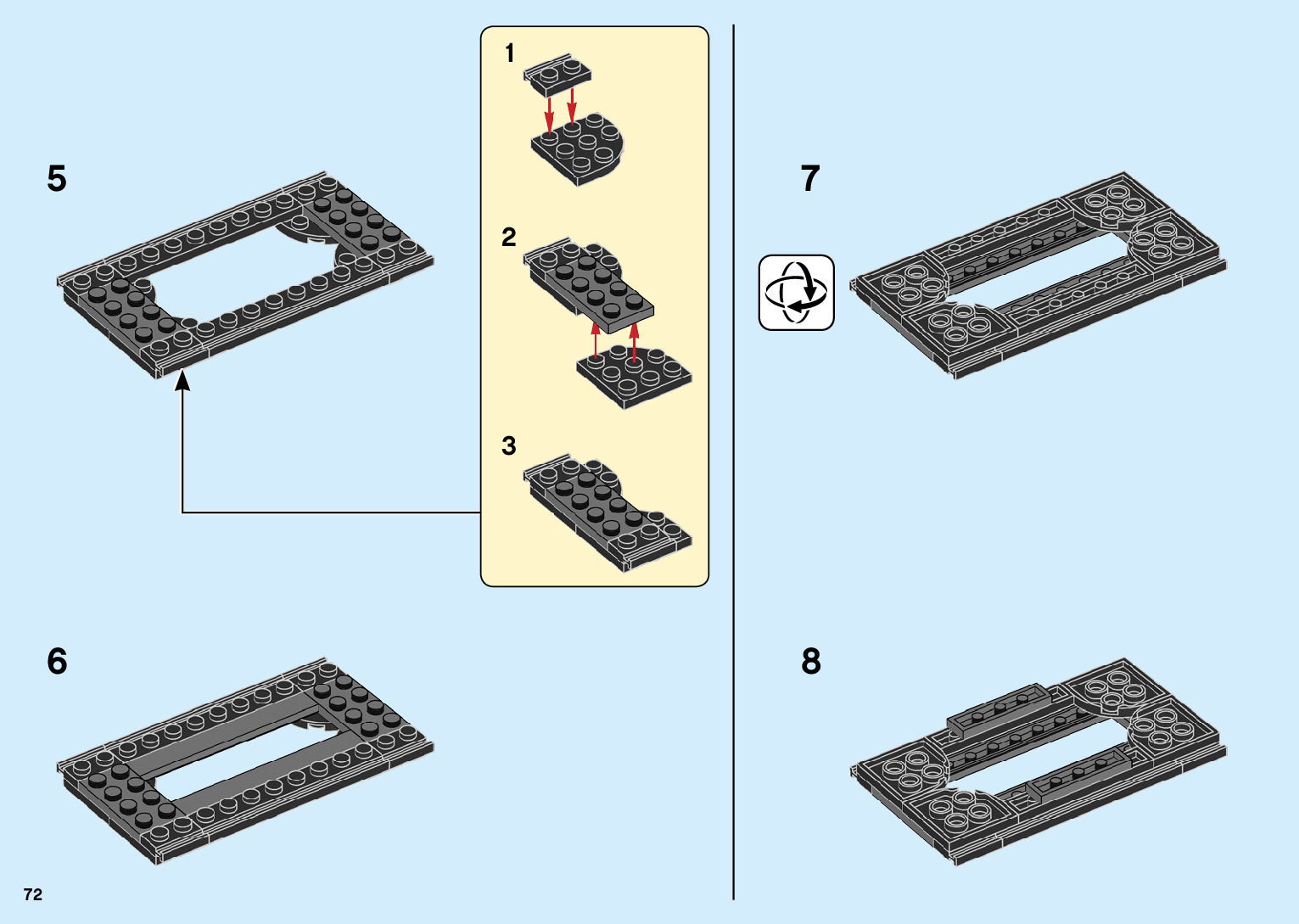 5

1

2

3

6

7

8

72