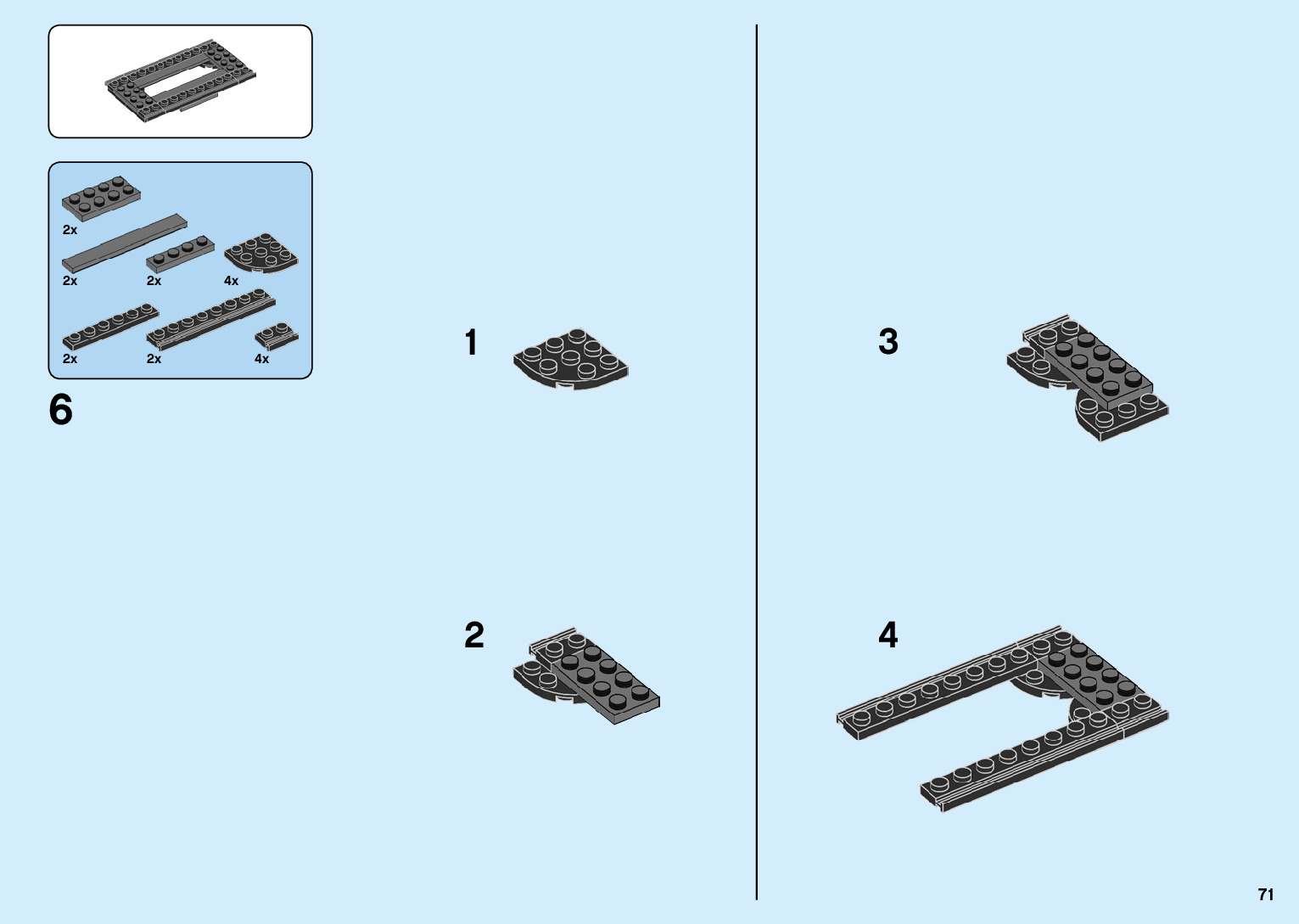 2x

2x 2x 4x

2x 2x 4x

6

1

2

3

4

71