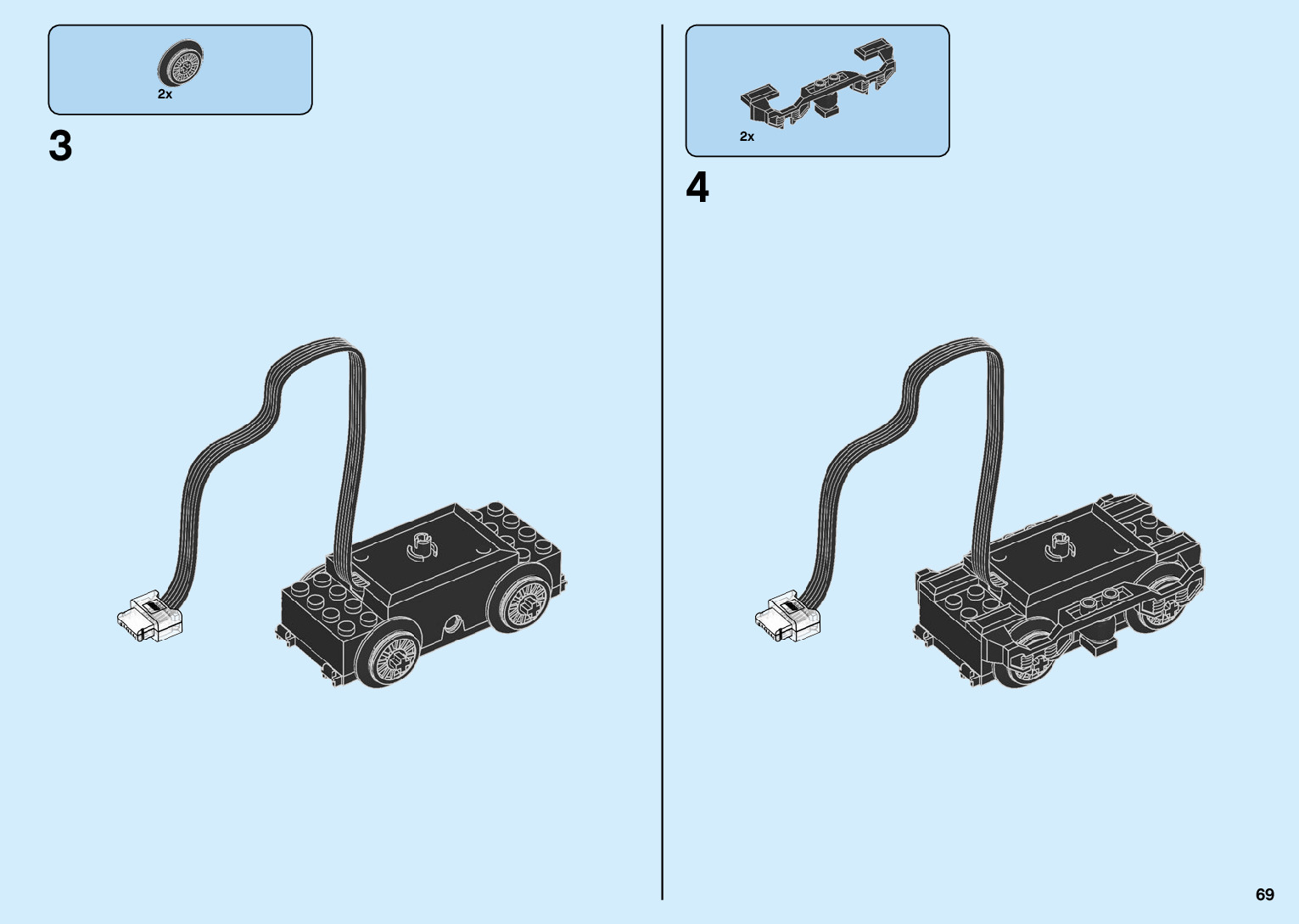 2x

3

2x

4

69