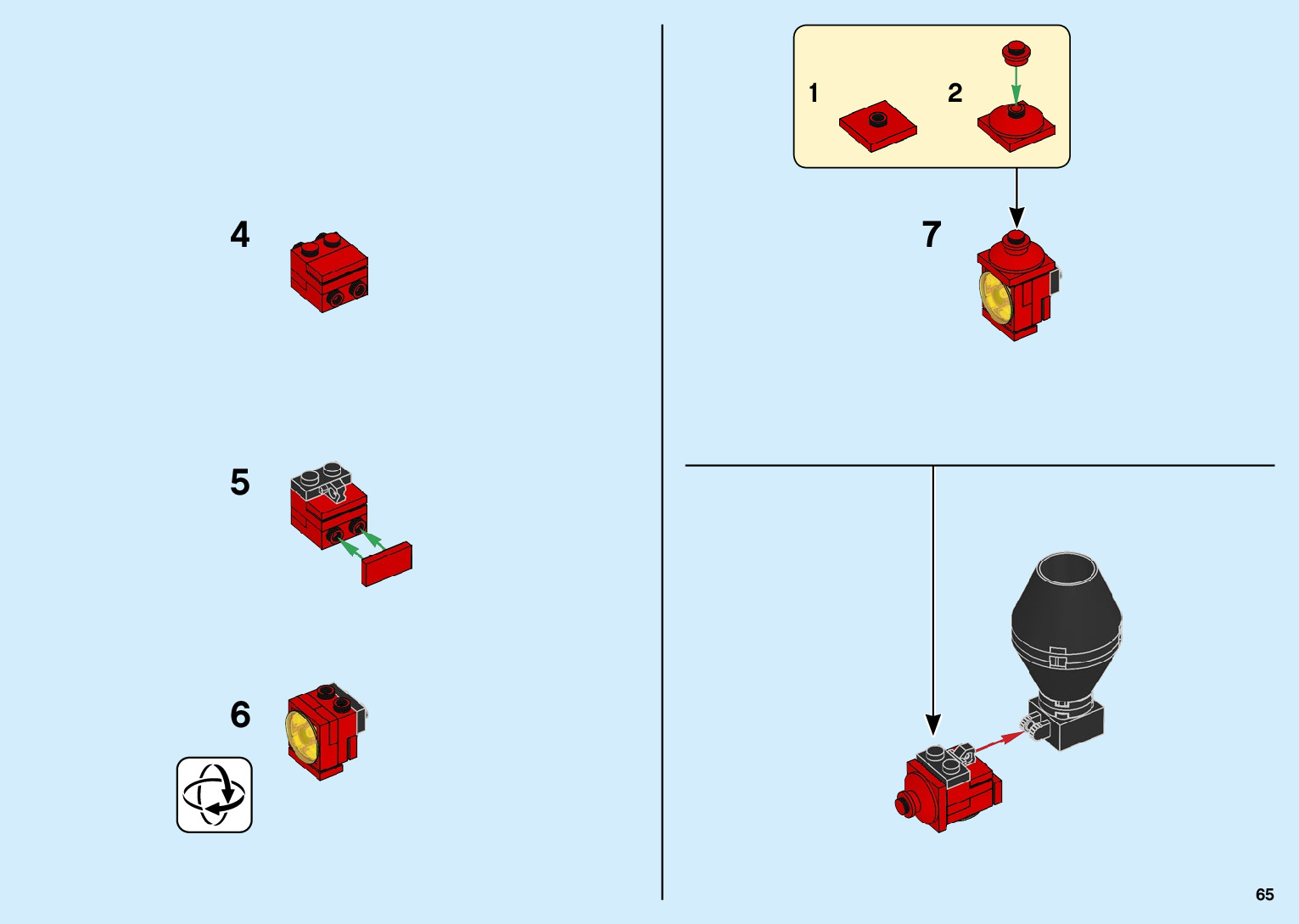 4

5

6

1

2

7

65