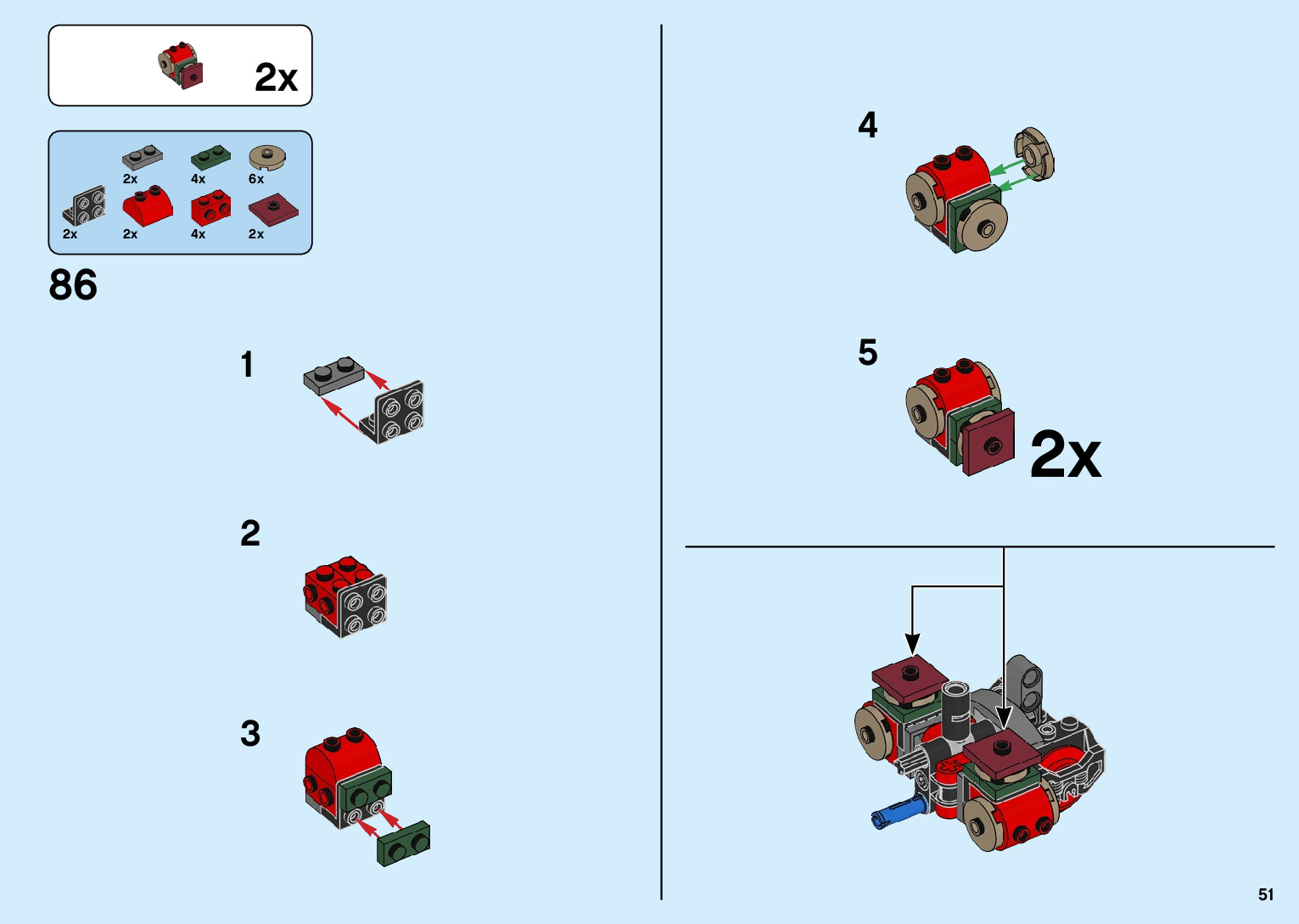 2x

2x
4x
6x
2x
2x
4x
2x

86

1

2

3

4

5

2x

51