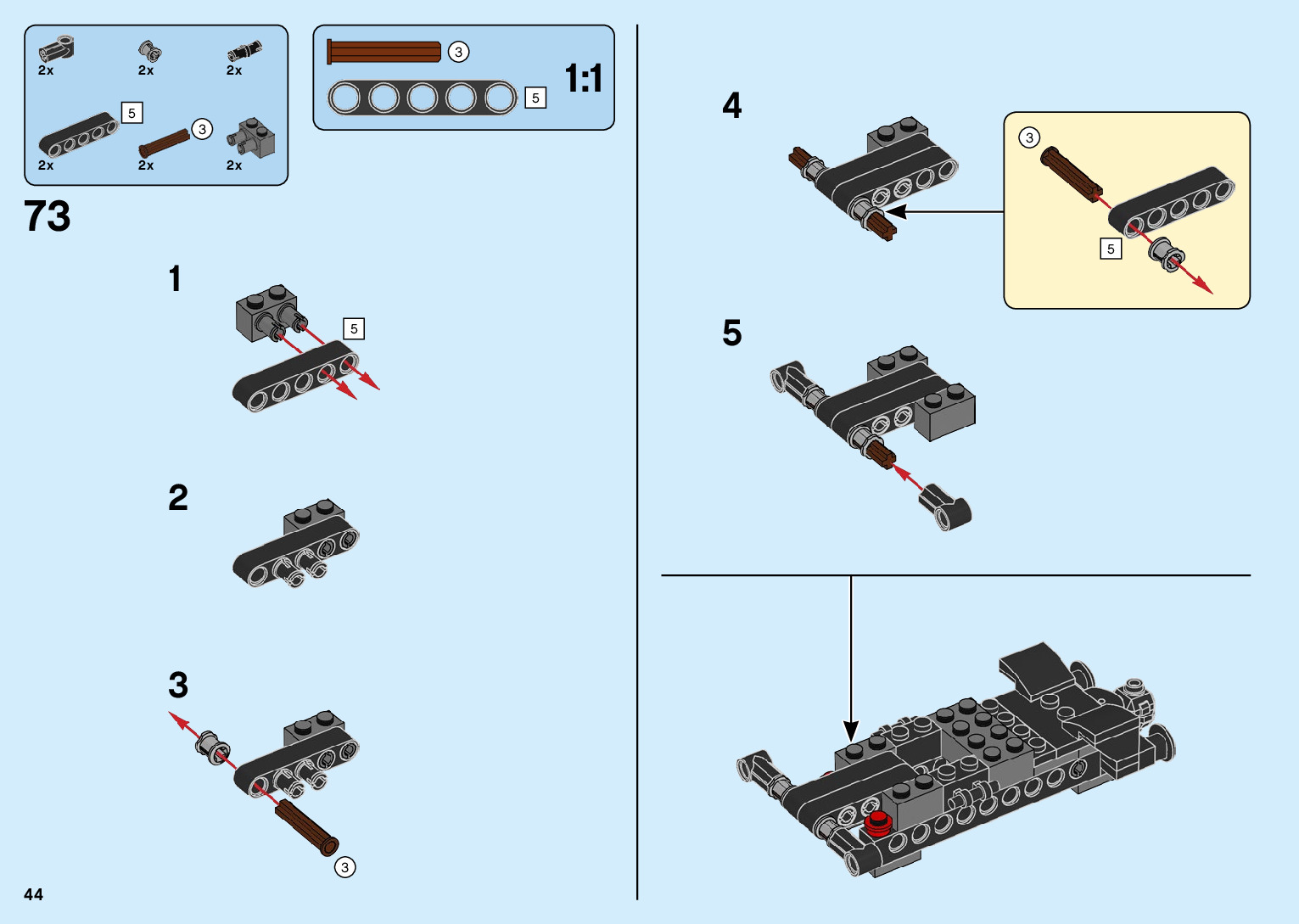 2x 2x 2x
5
2x
3
2x 2x

3
5
1:1

73

1
5

2

3
3

4
3
5

5

44