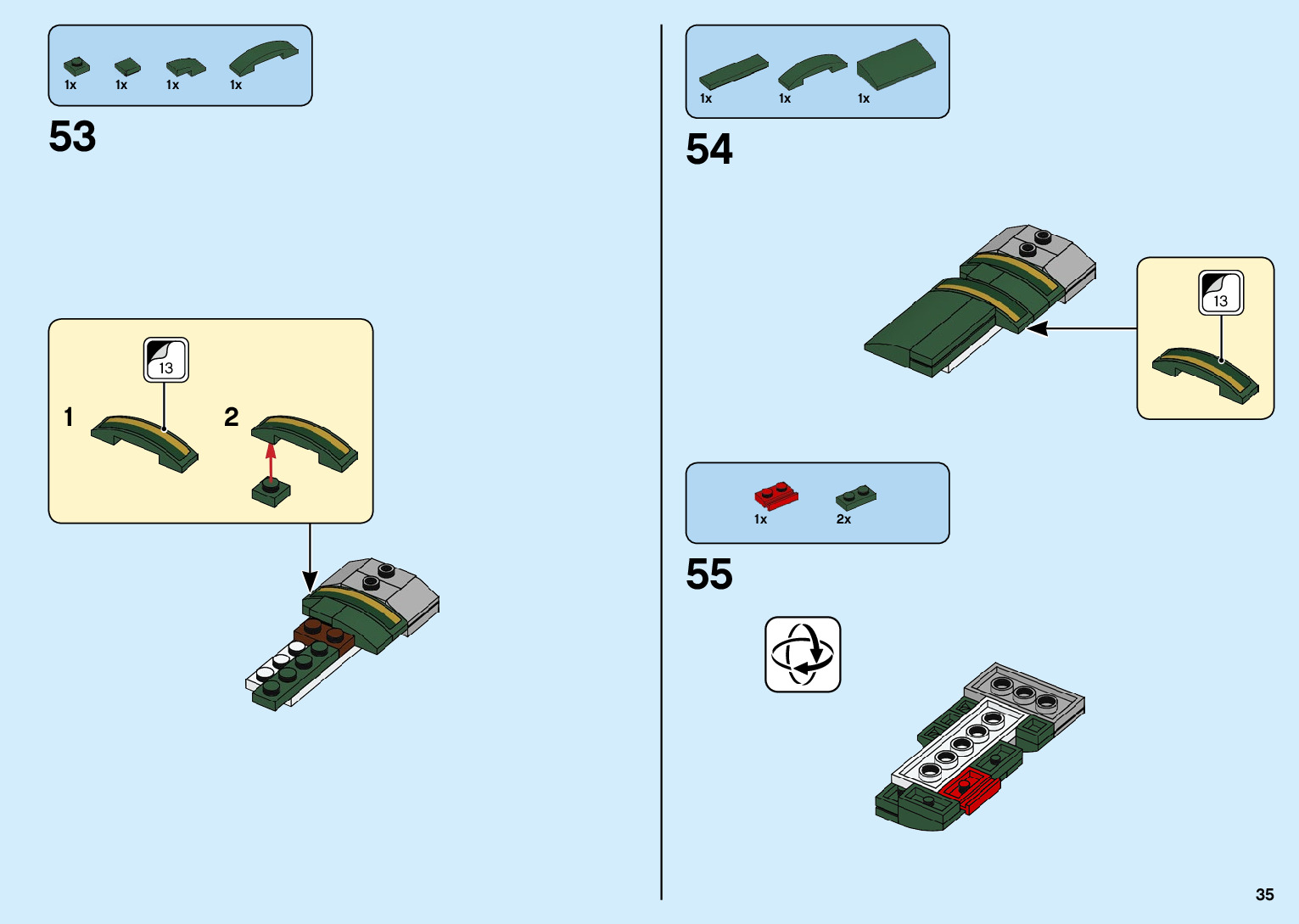 1x 1x 1x 1x

53

13

1

2

1x 1x 1x

54

13

1x 2x

55

35