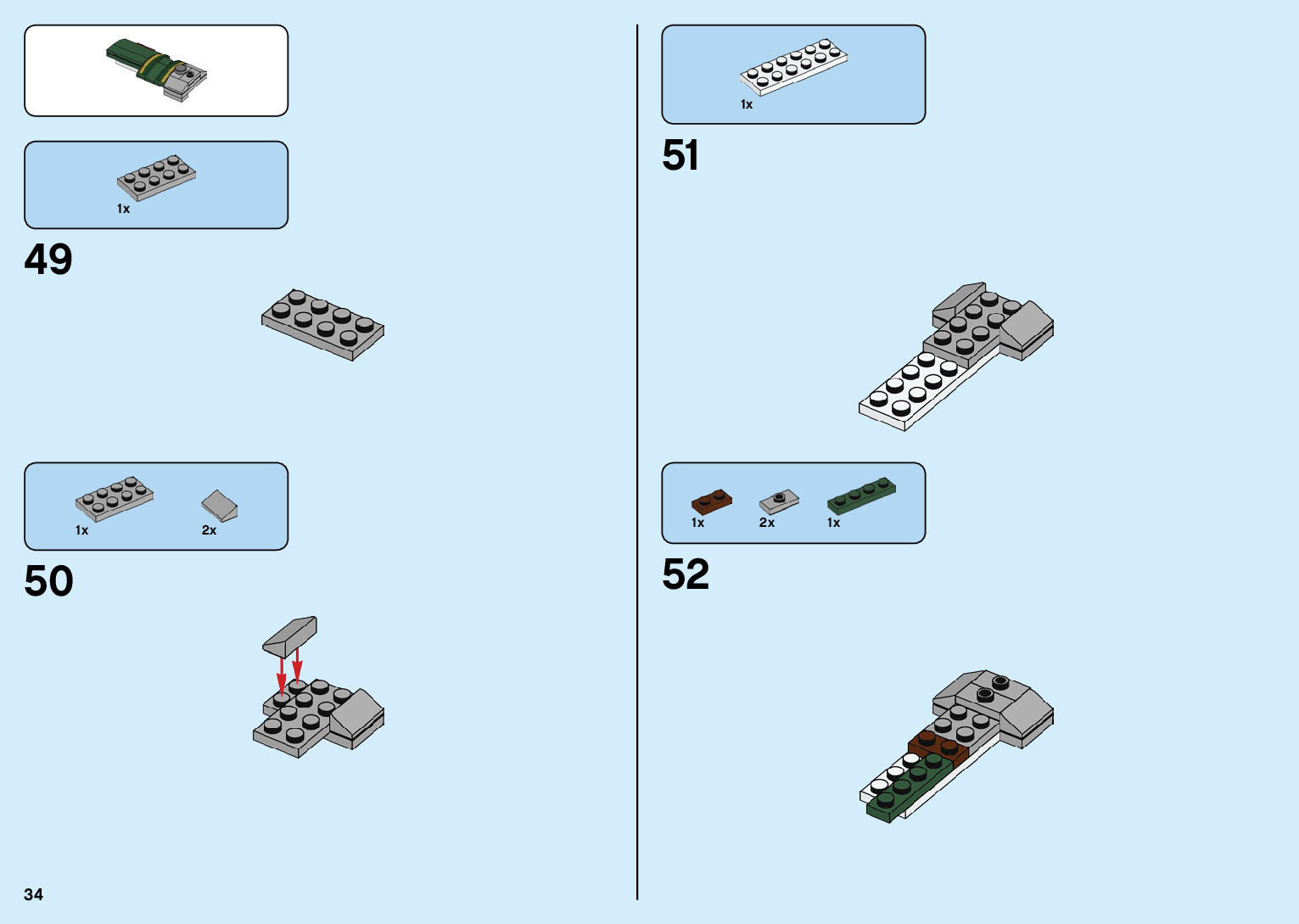 1x

49

1x

2x

50

34

1x

51

1x

2x

1x

52