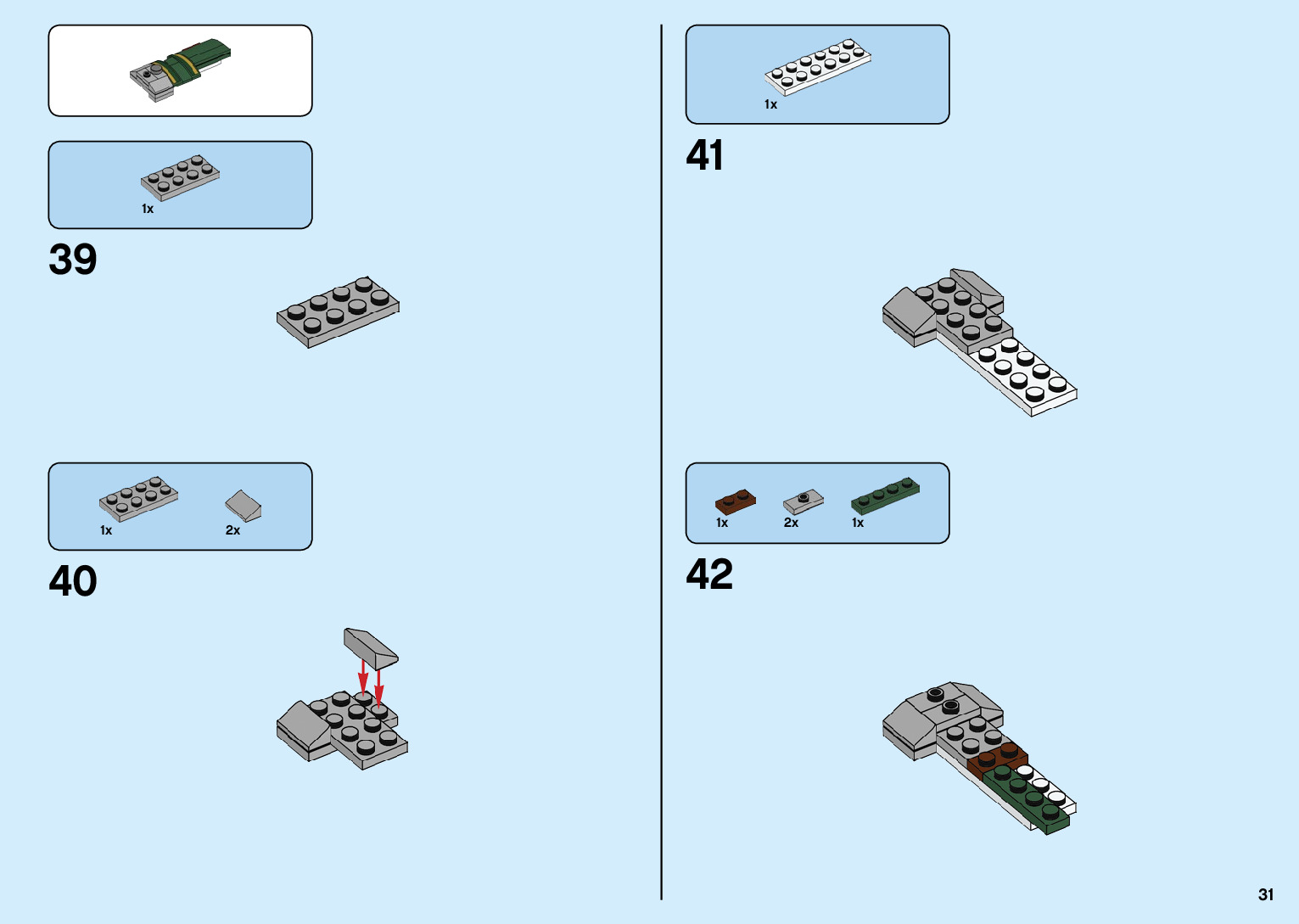 1x

39

1x 2x

40

1x

41

1x 2x 1x

42

31