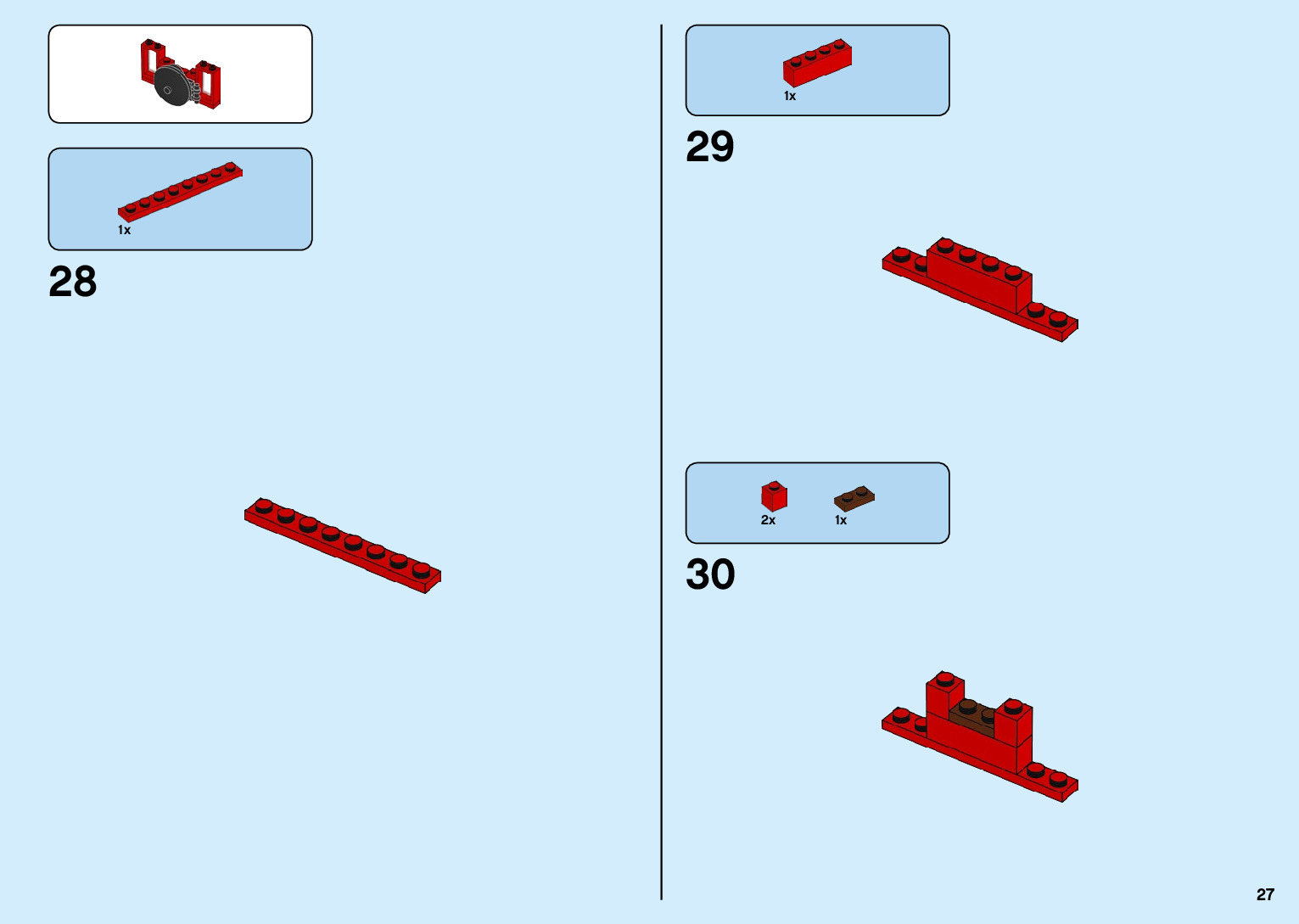 1x

28

1x

29

2x
1x

30

27