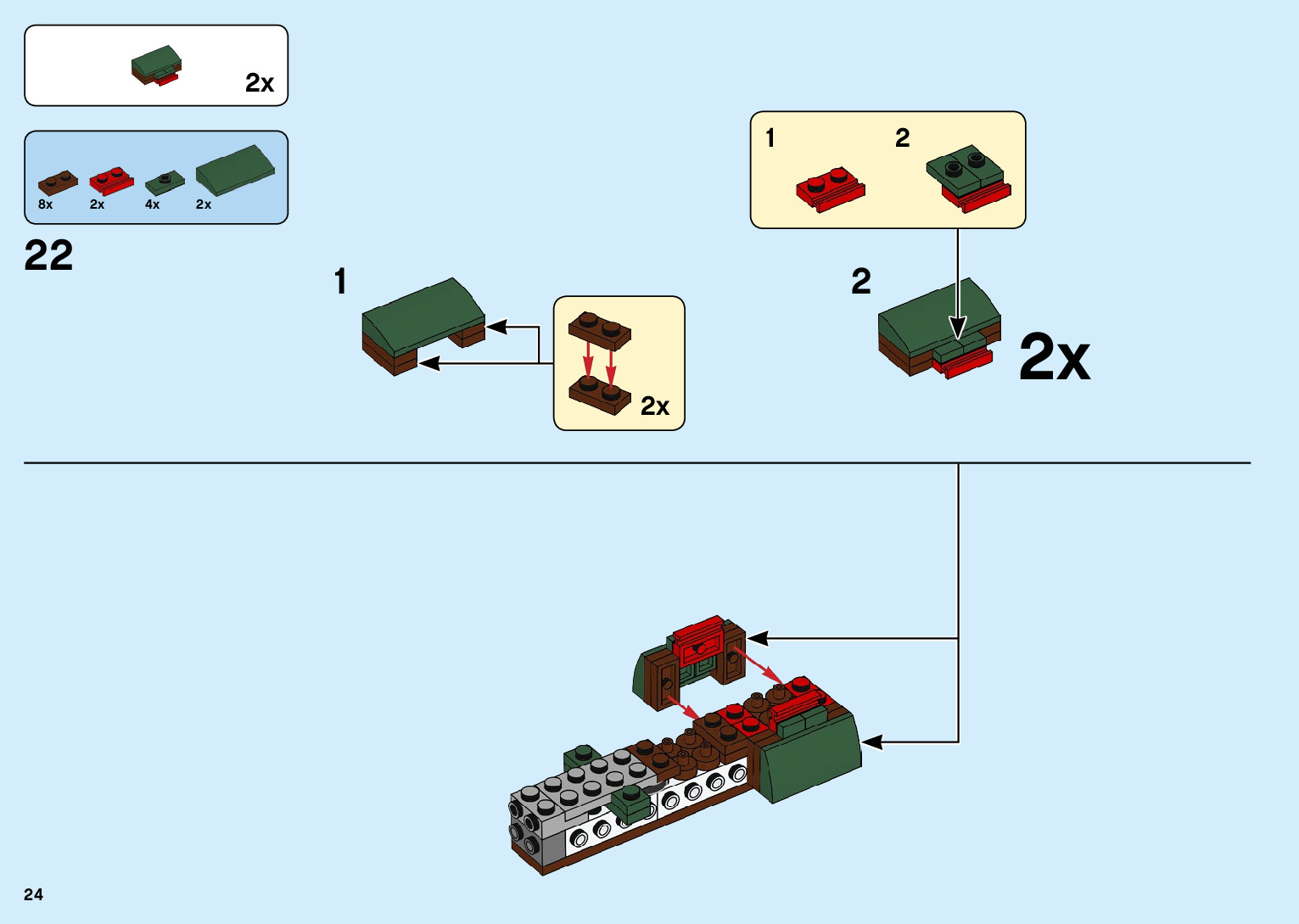 2x

8x 2x 4x 2x

22

1

2x

1 2

2

2x

24