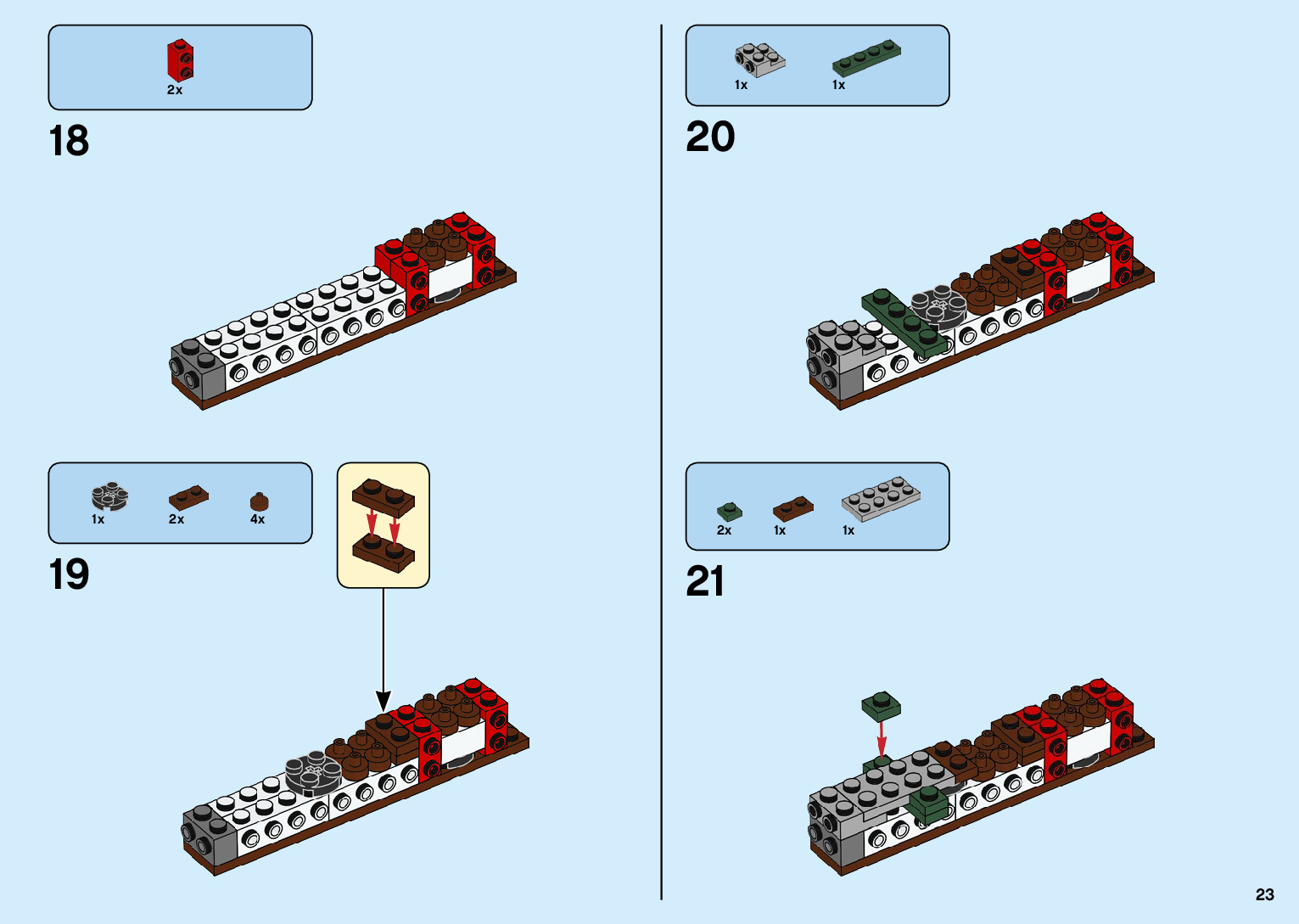 2x

18

1x 2x 4x

19

1x 1x

20

2x 1x 1x

21

23