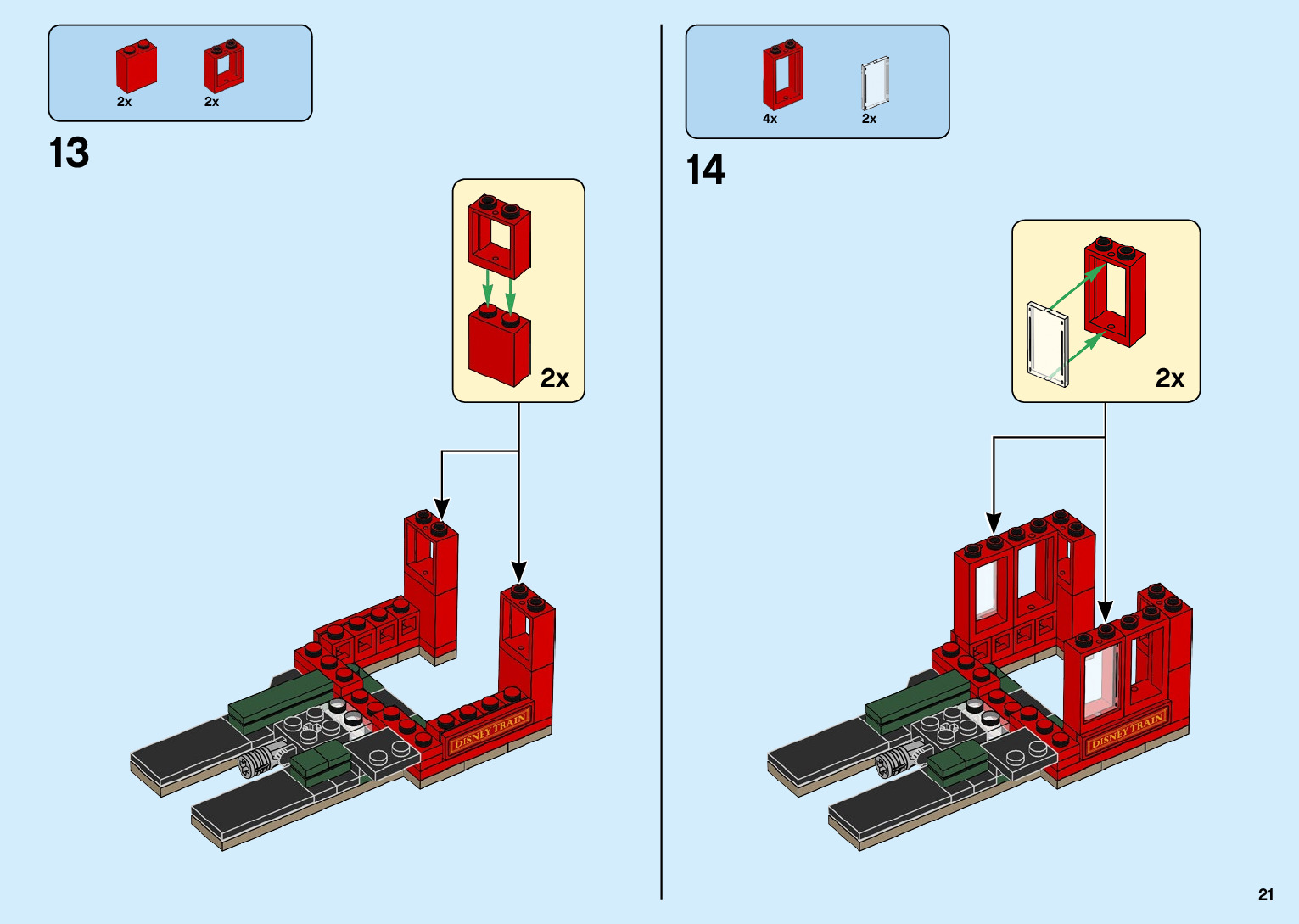 2x 2x

13

2x

DISNEY TRAIN

4x 2x

14

2x

DISNEY TRAIN

21