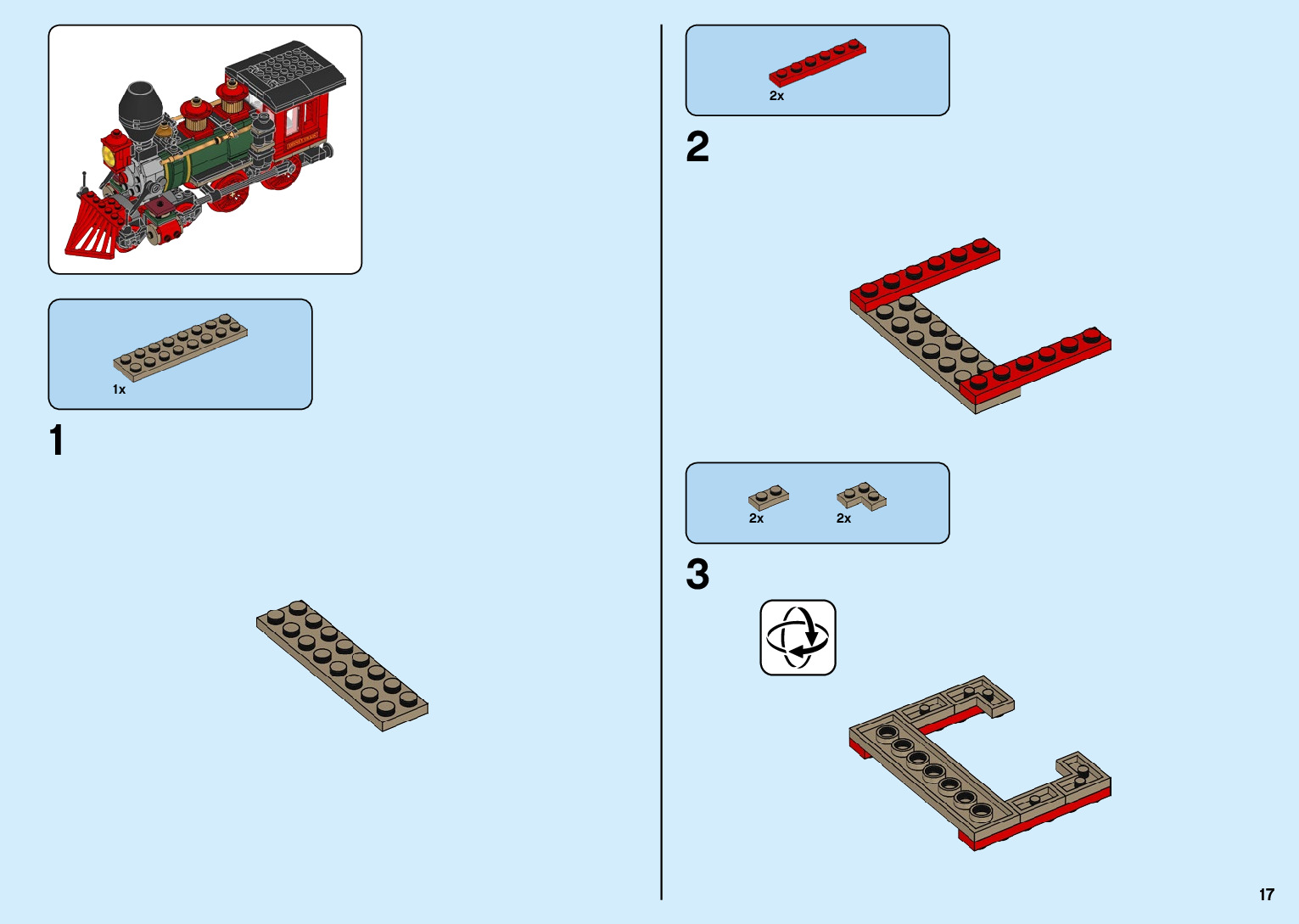 1x

1

2x

2

2x 2x

3

17