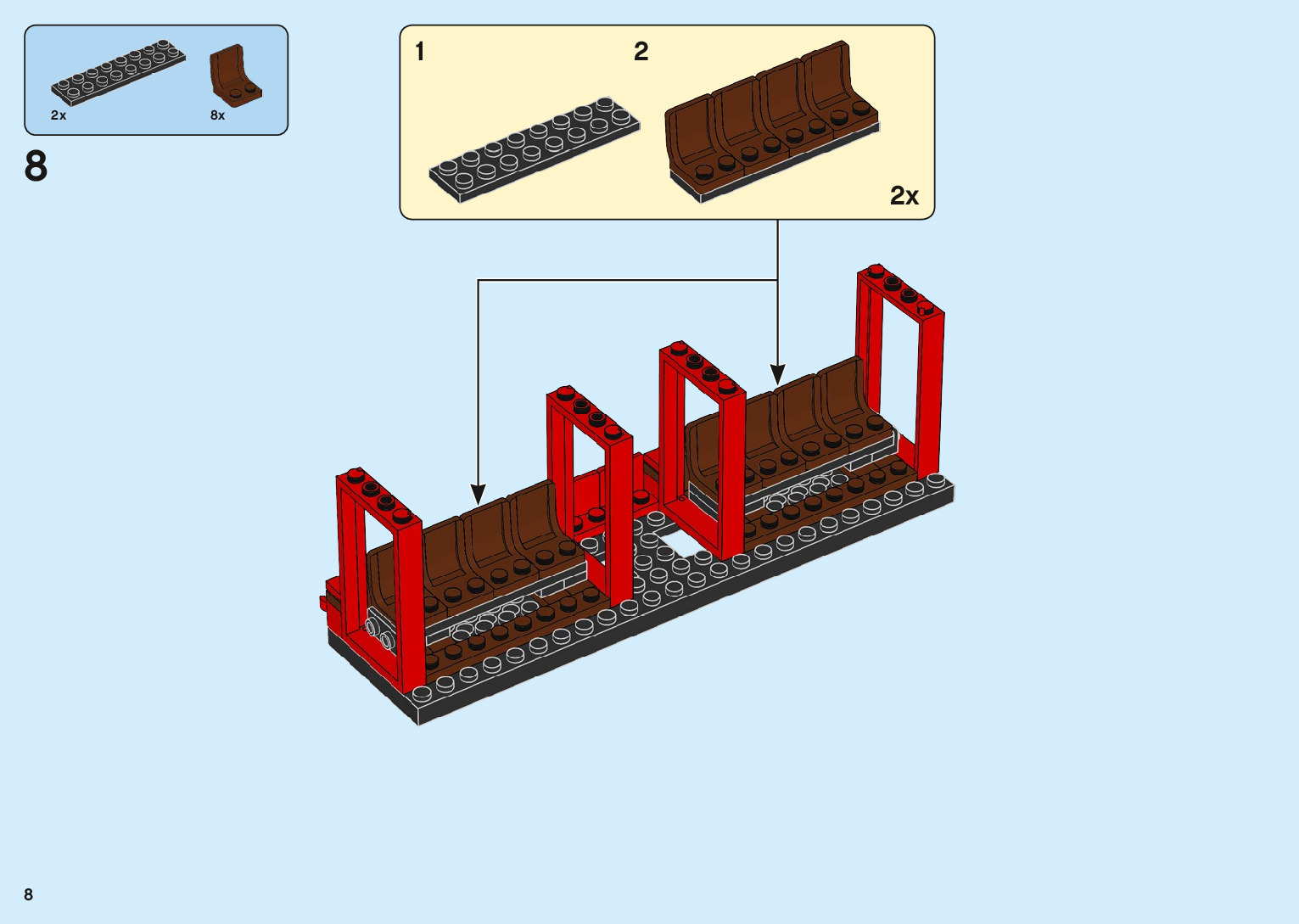 2x

8x

8

1

2

2x

8