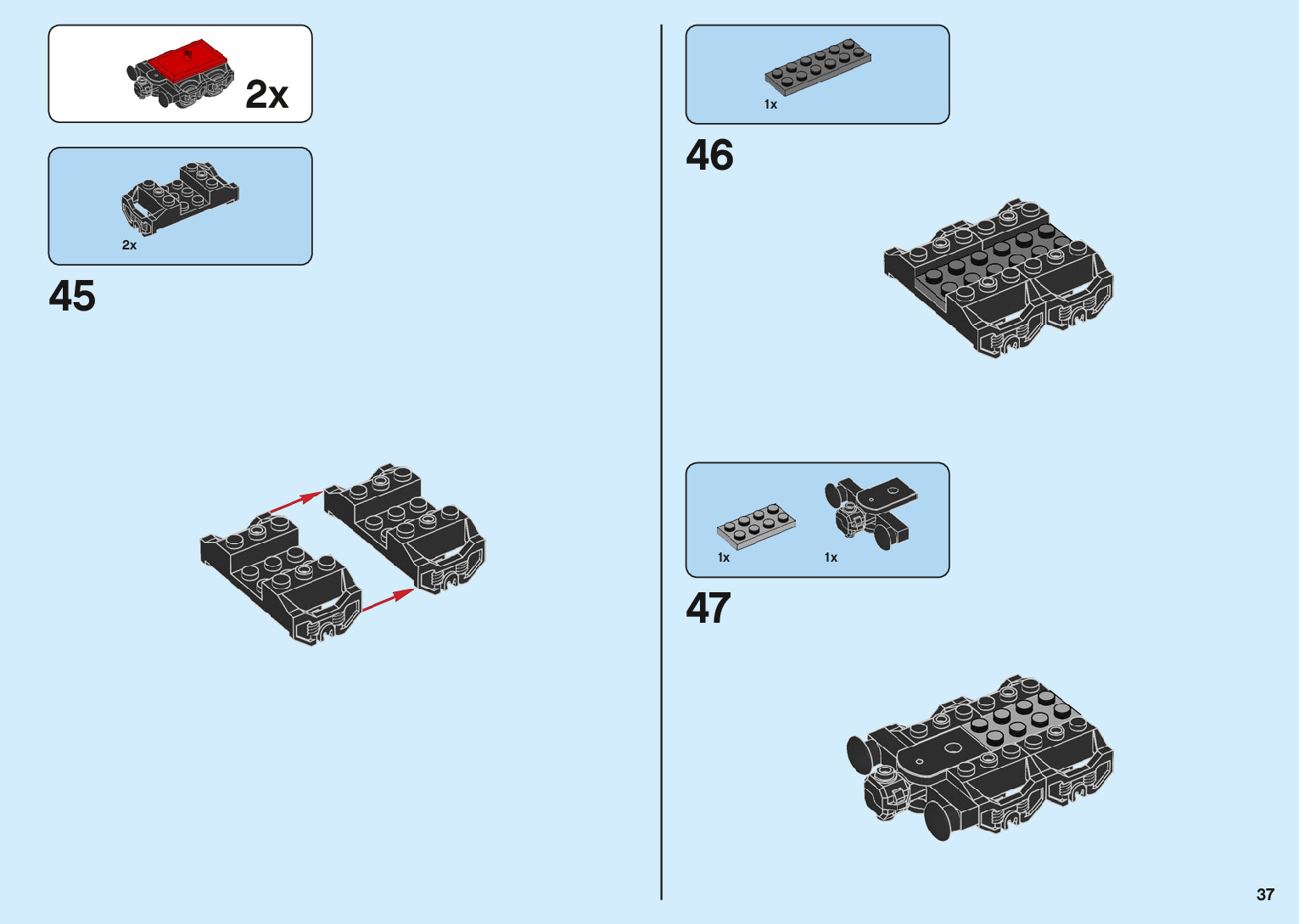 2x

2x

45

1x

46

1x

1x

47

37